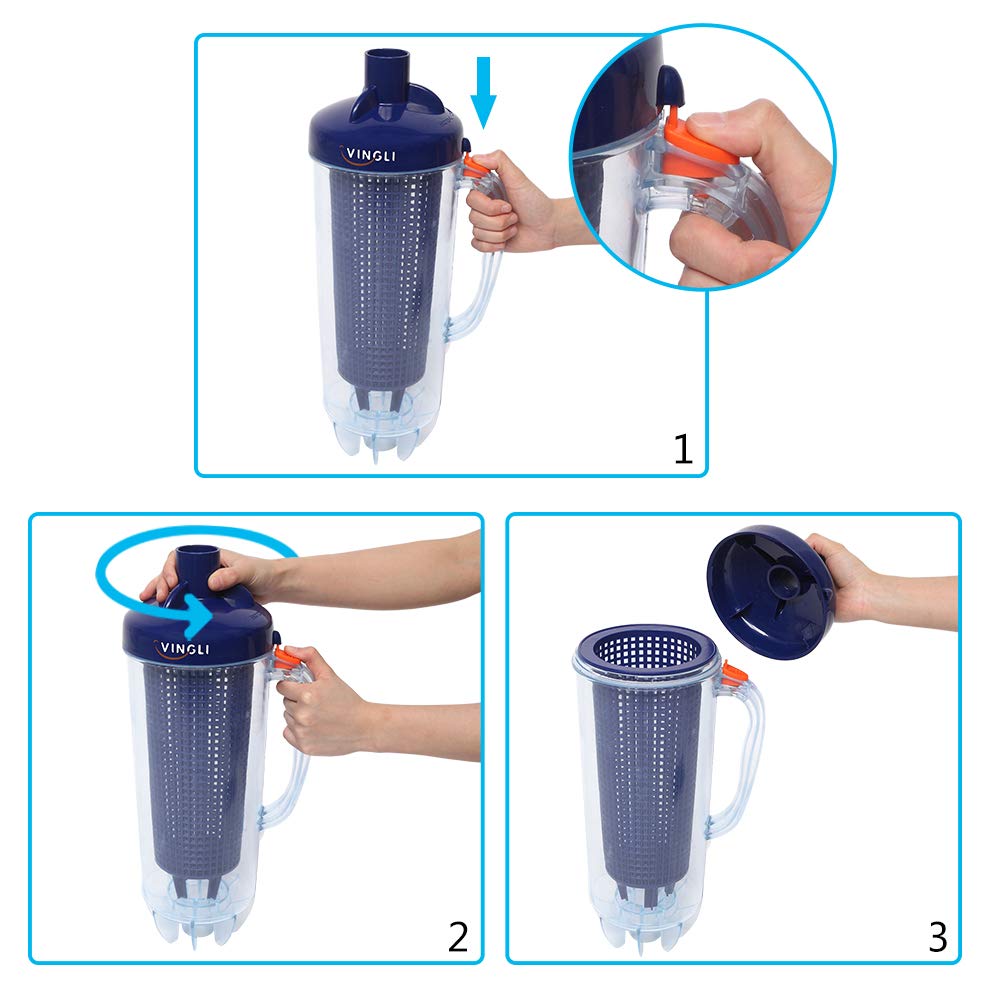 VINGLI

1

VINGLI

2

3