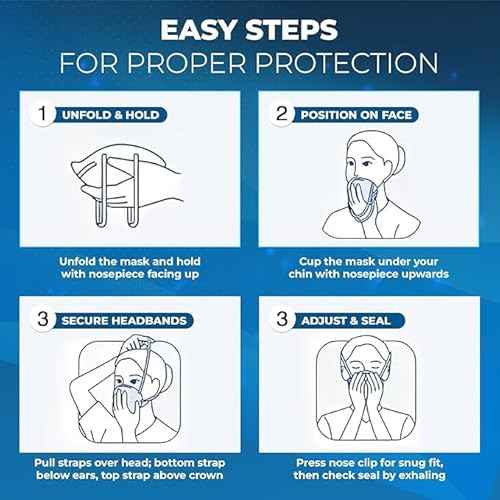 EASY STEPS
FOR PROPER PROTECTION

1 UNFOLD & HOLD

Unfold the mask and hold with nosepiece facing up

2 POSITION ON FACE

Cup the mask under your chin with nosepiece upwards

3 SECURE HEADBANDS

Pull straps over head; bottom strap below ears, top strap above crown

3 ADJUST & SEAL

Press nose clip for snug fit, then check seal by exhaling