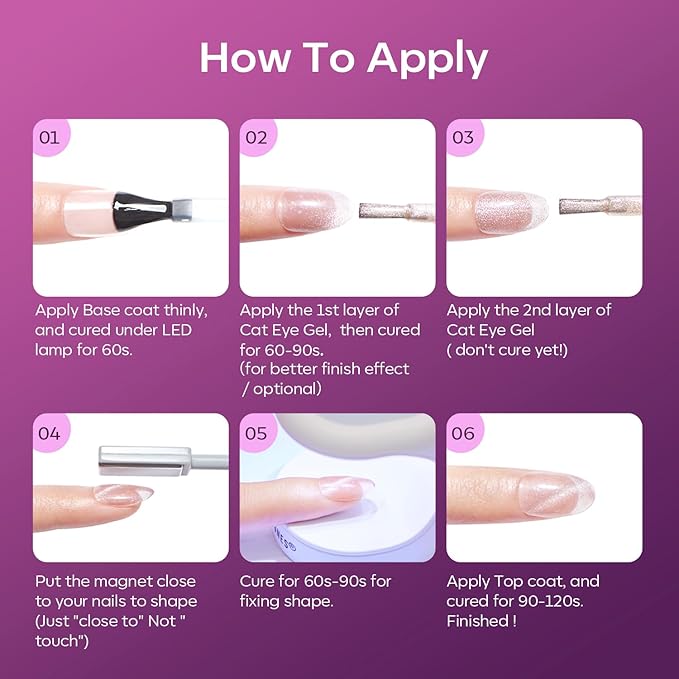 How To Apply

01

Apply Base coat thinly, and cured under LED lamp for 60s.

02

Apply the 1st layer of Cat Eye Gel, then cured for 60-90s. (for better finish effect / optional)

03

Apply the 2nd layer of Cat Eye Gel ( don't cure yet!)

04

Put the magnet close to your nails to shape (Just "close to" Not " touch")

05

Cure for 60s-90s for fixing shape.

06

Apply Top coat, and cured for 90-120s. Finished !