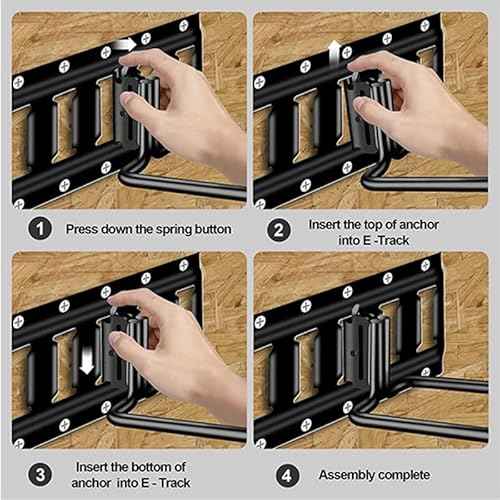 1 Press down the spring button

2 Insert the top of anchor into E -Track

3 Insert the bottom of anchor into E - Track

4 Assembly complete