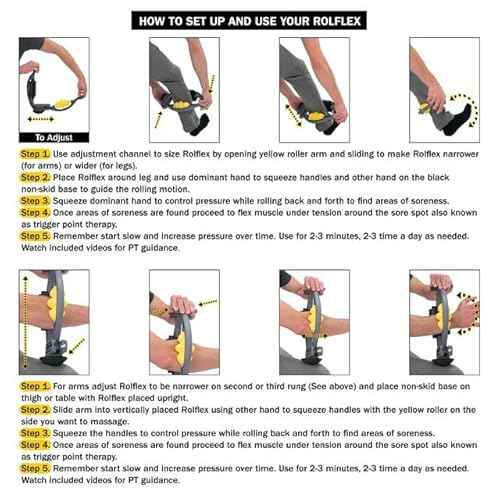 HOW TO SET UP AND USE YOUR ROLFLEX

To Adjust

Step 1. Use adjustment channel to size Rolflex by opening yellow roller arm and sliding to make Rolflex narrower (for arms) or wider (for legs).
Step 2. Place Rolflex around leg and use dominant hand to squeeze handles and other hand on the black non-skid base to guide the rolling motion.
Step 3. Squeeze dominant hand to control pressure while rolling back and forth to find areas of soreness.
Step 4. Once areas of soreness are found proceed to flex muscle under tension around the sore spot also known as trigger point therapy.
Step 5. Remember start slow and increase pressure over time. Use for 2-3 minutes, 2-3 time a day as needed. Watch included videos for PT guidance.

Step 1. For arms adjust Rolflex to be narrower on second or third rung (See above) and place non-skid base on thigh or table with Rolflex placed upright.
Step 2. Slide arm into vertically placed Rolflex using other hand to squeeze handles with the yellow roller on the side you want to massage.
Step 3. Squeeze the handles to control pressure while rolling back and forth to find areas of soreness.
Step 4. Once areas of soreness are found proceed to flex muscle under tension around the sore spot also known as trigger point therapy.
Step 5. Remember start slow and increase pressure over time. Use for 2-3 minutes, 2-3 time a day as needed. Watch included videos for PT guidance.