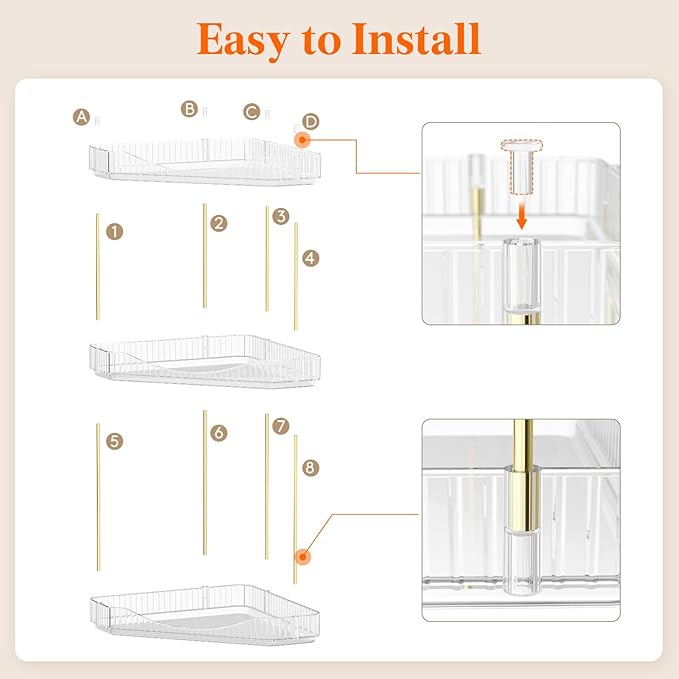 Easy to Install

A B C D

1 2 3 4

5 6 7 8