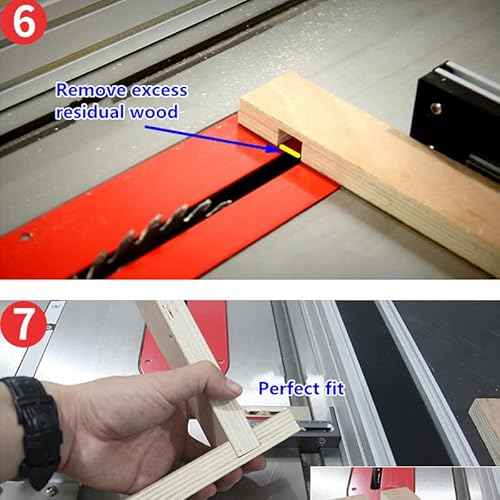 6

Remove excess residual wood

7

Perfect fit