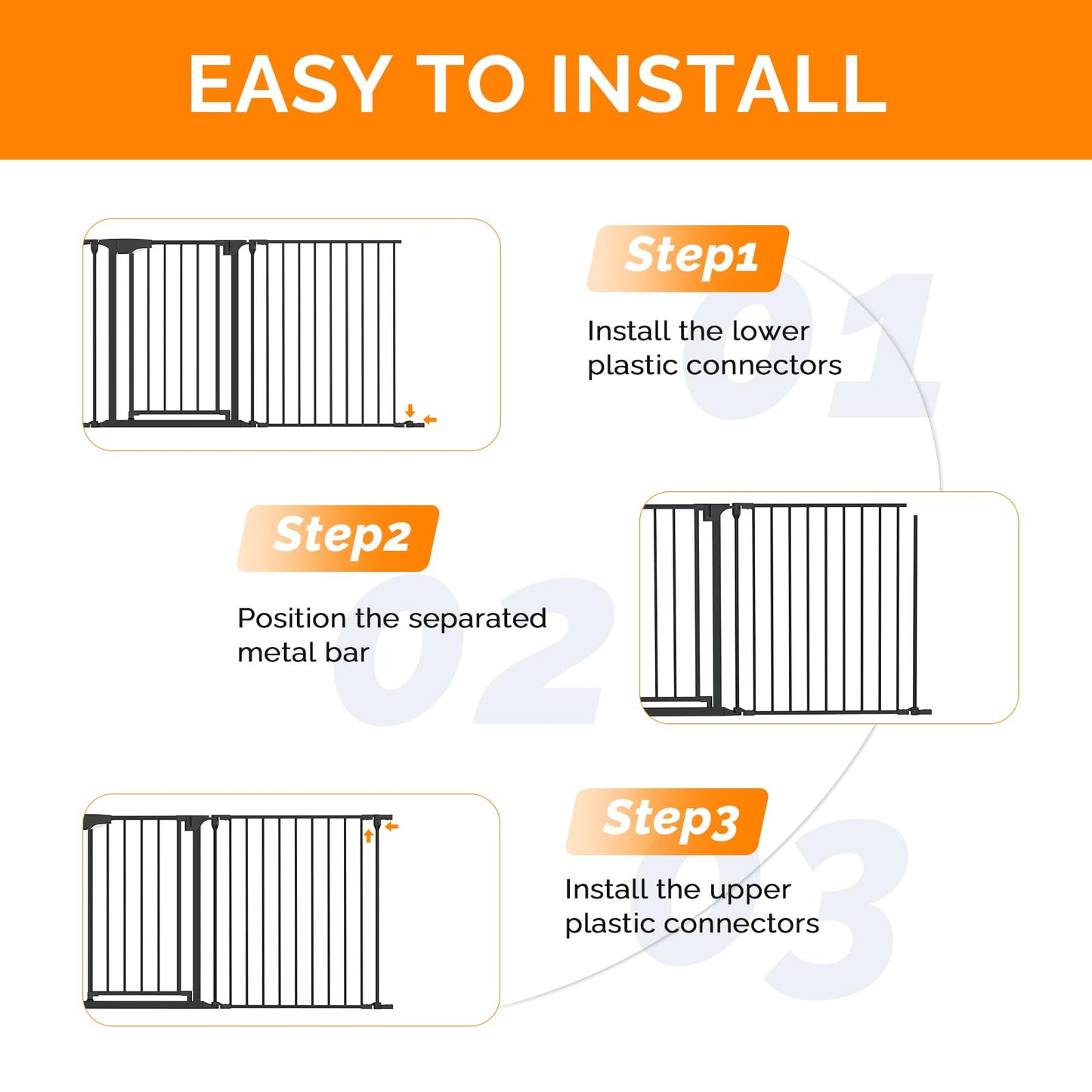 EASY TO INSTALL

Step1

01

Install the lower plastic connectors

Step2

02

Position the separated metal bar

Step3

03

Install the upper plastic connectors