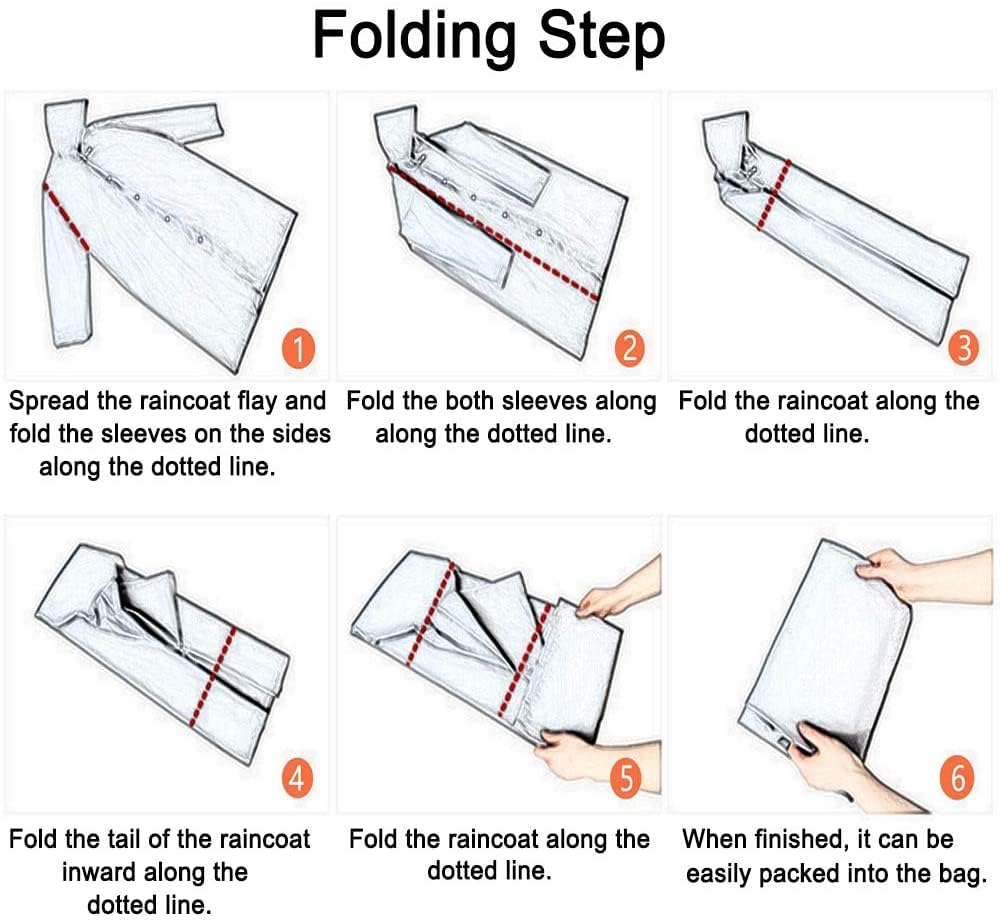 Folding Step

1

Spread the raincoat flay and fold the sleeves on the sides along the dotted line.

2

Fold the both sleeves along along the dotted line.

3

Fold the raincoat along the dotted line.

4

Fold the tail of the raincoat inward along the dotted line.

5

Fold the raincoat along the dotted line.

6

When finished, it can be easily packed into the bag.