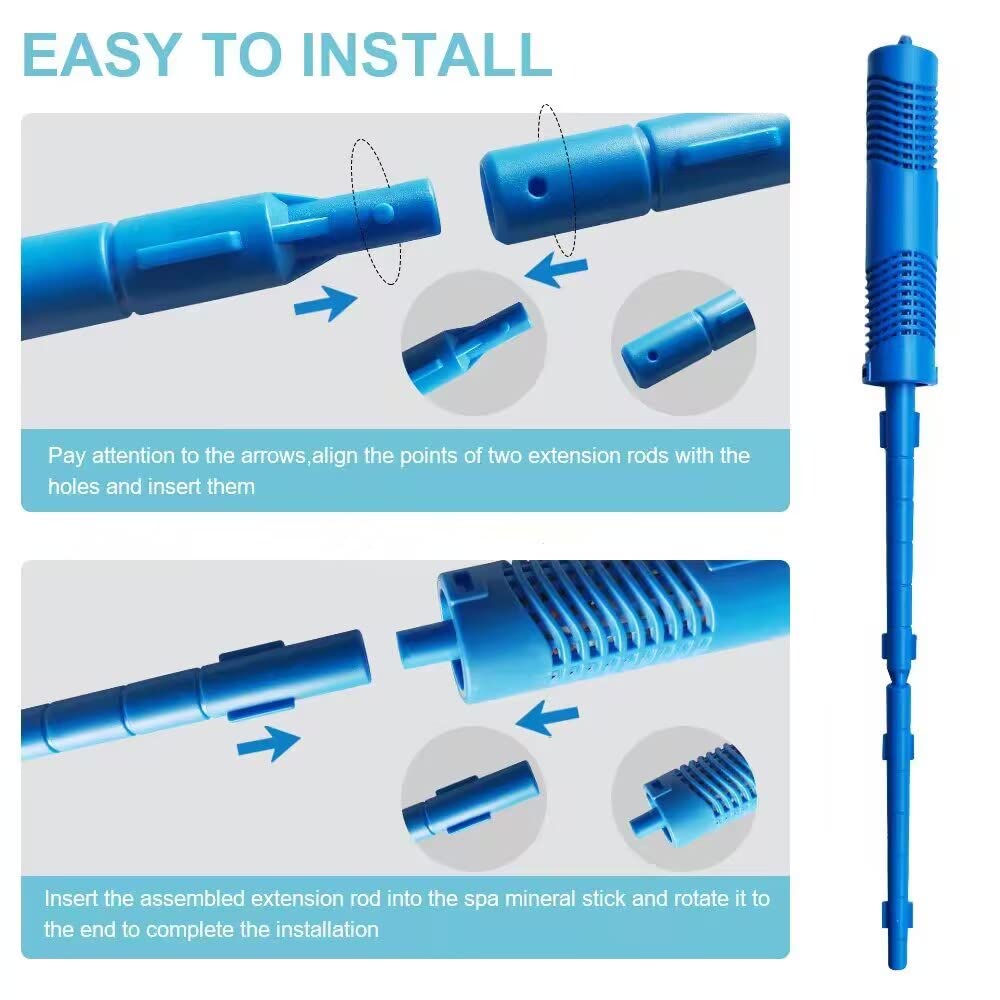 EASY TO INSTALL

Pay attention to the arrows,align the points of two extension rods with the holes and insert them

Insert the assembled extension rod into the spa mineral stick and rotate it to the end to complete the installation