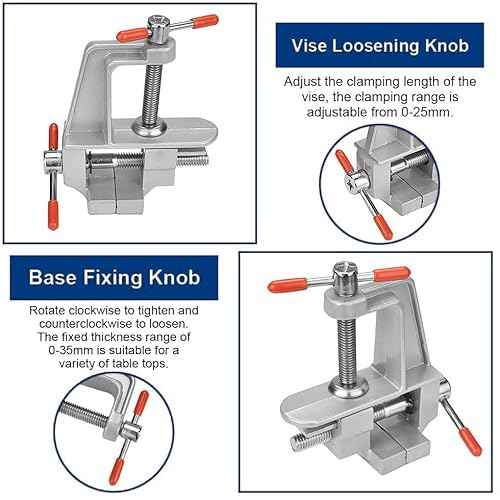 Vise Loosening Knob

Adjust the clamping length of the vise, the clamping range is adjustable from 0-25mm.

Base Fixing Knob

Rotate clockwise to tighten and counterclockwise to loosen. The fixed thickness range of 0-35mm is suitable for a variety of table tops.