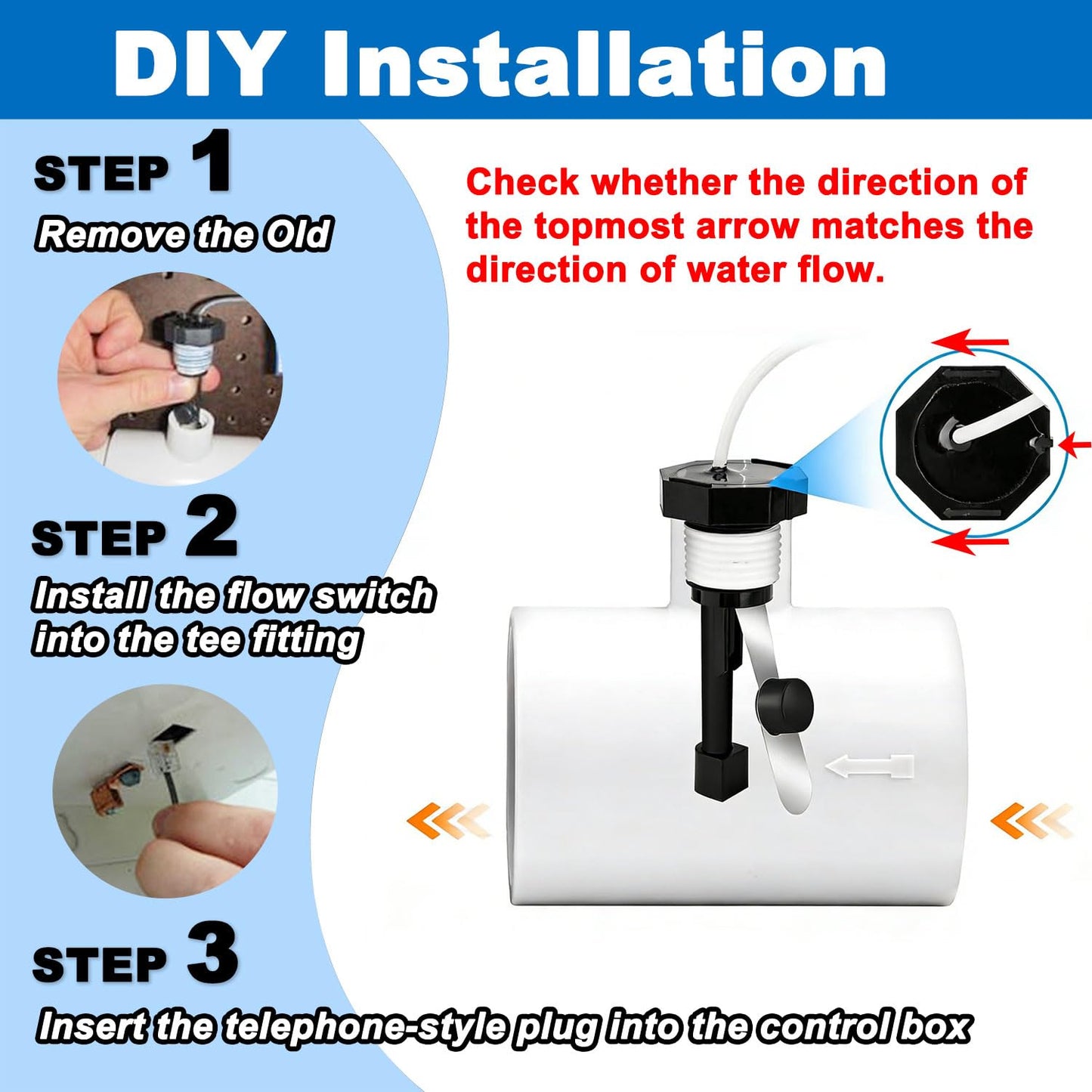 DIY Installation

STEP 1

Remove the Old

STEP 2

Install the flow switch into the tee fitting

STEP 3

Insert the telephone-style plug into the control box

Check whether the direction of the topmost arrow matches the direction of water flow.