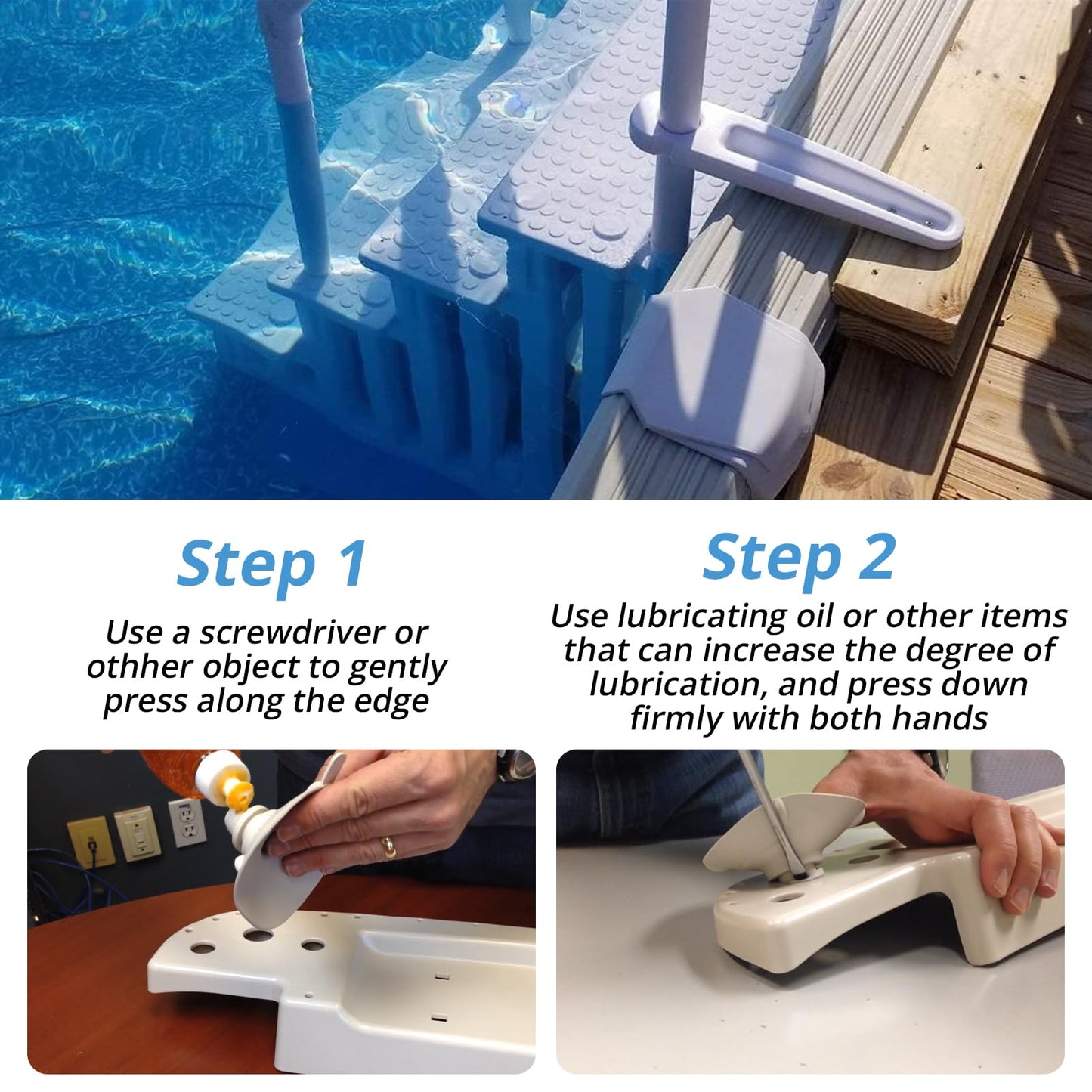 Step 1

Use a screwdriver or othher object to gently press along the edge

Step 2

Use lubricating oil or other items that can increase the degree of lubrication, and press down firmly with both hands