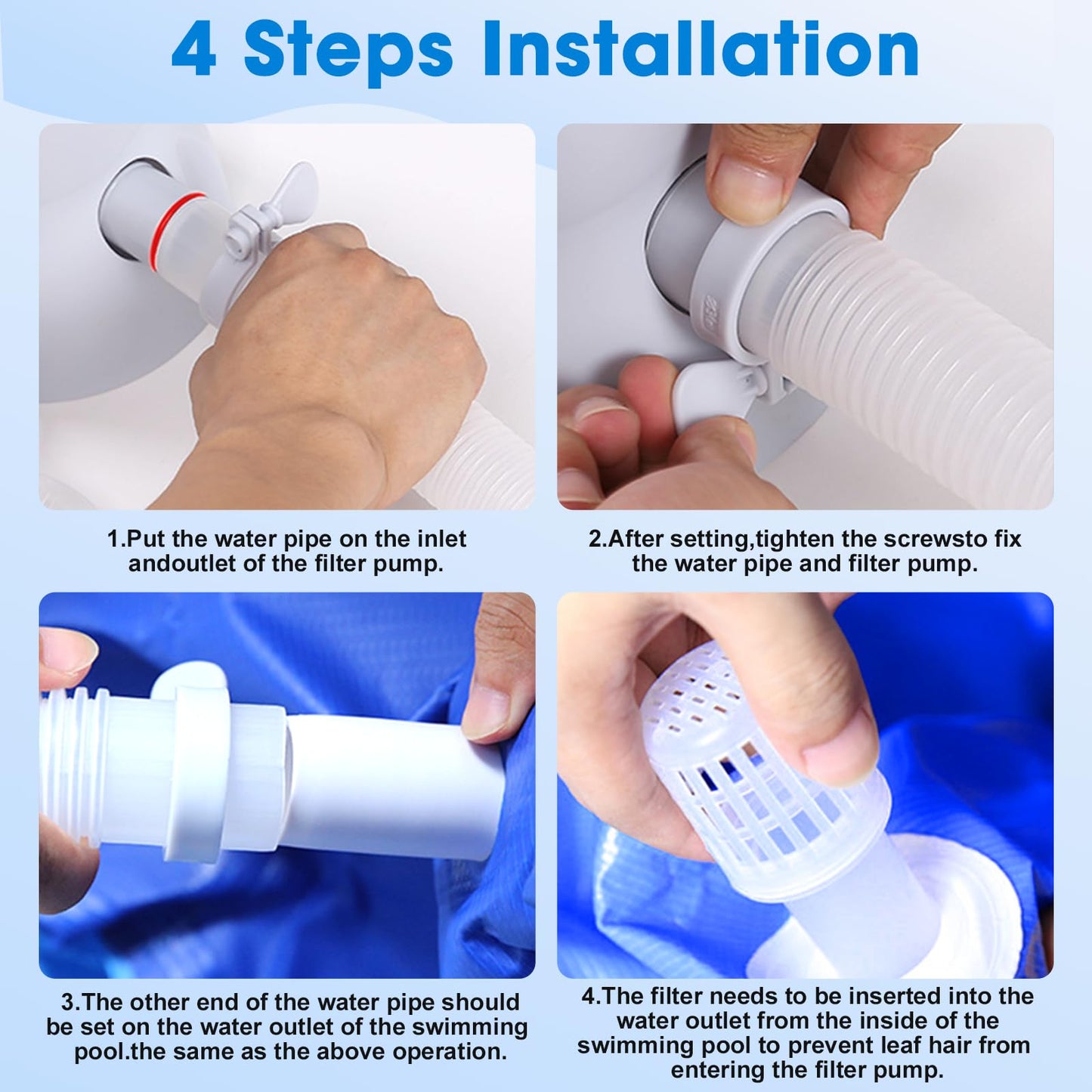 4 Steps Installation

1.Put the water pipe on the inlet andoutlet of the filter pump.

2.After setting,tighten the screwsto fix the water pipe and filter pump.

3.The other end of the water pipe should be set on the water outlet of the swimming pool.the same as the above operation.

4.The filter needs to be inserted into the water outlet from the inside of the swimming pool to prevent leaf hair from entering the filter pump.