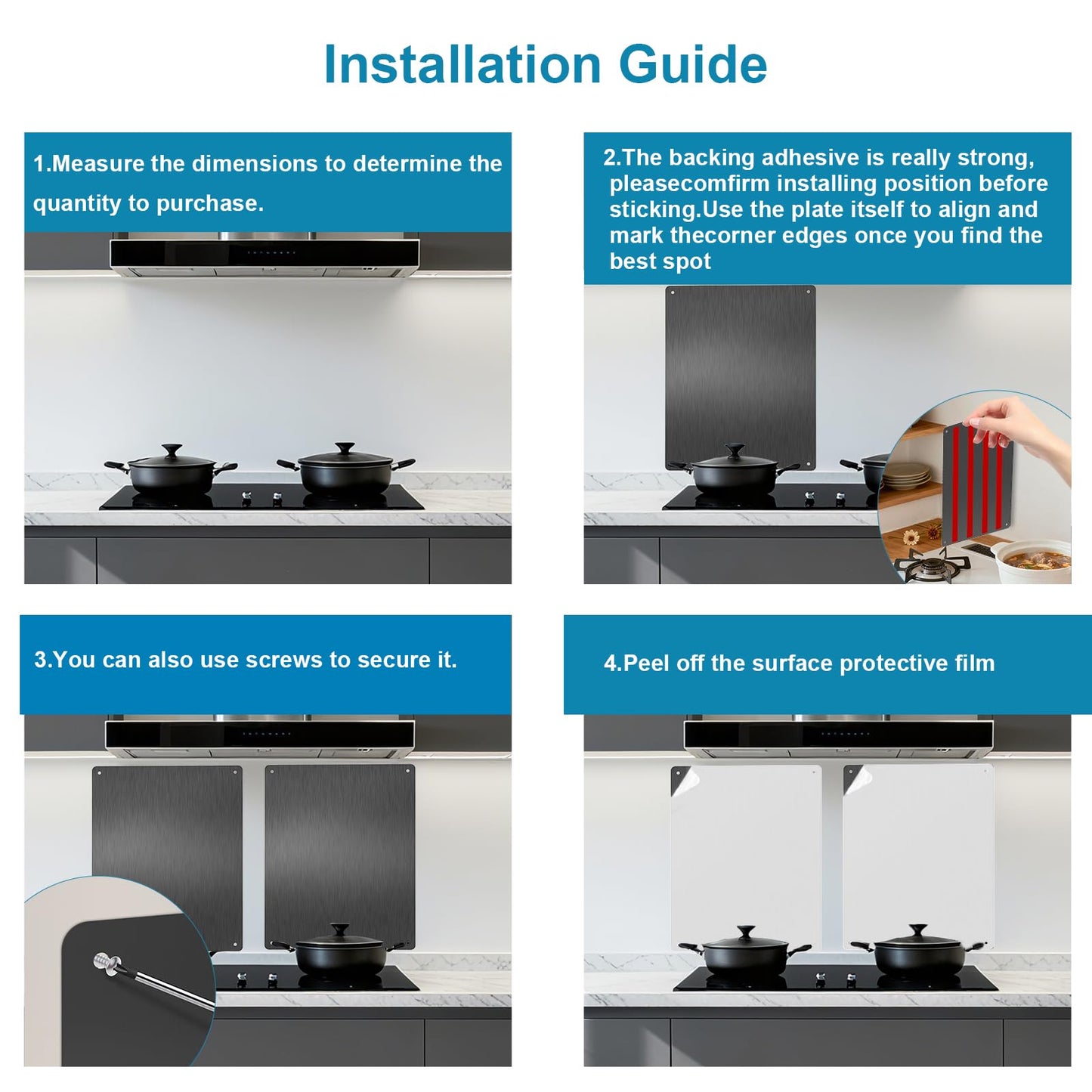 Installation Guide

1.Measure the dimensions to determine the quantity to purchase.

2.The backing adhesive is really strong, pleasecomfirm installing position before sticking.Use the plate itself to align and mark thecorner edges once you find the best spot

3.You can also use screws to secure it.

4.Peel off the surface protective film