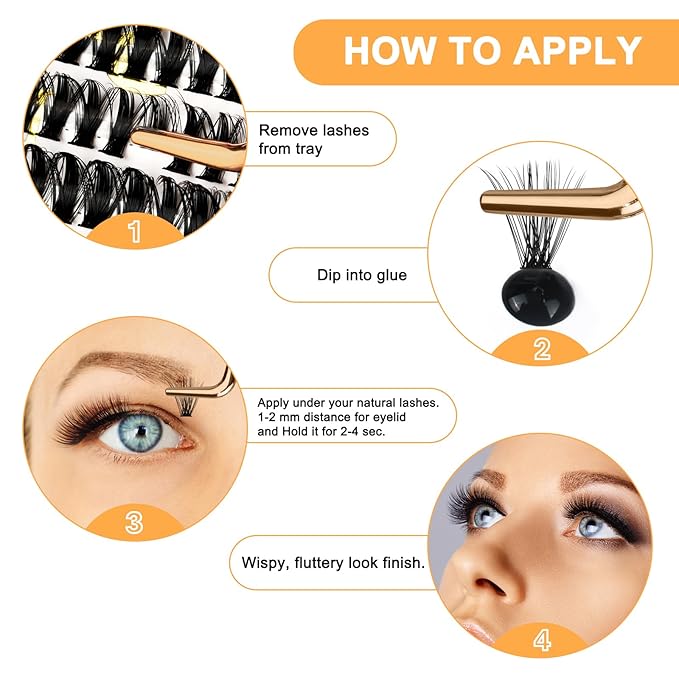 HOW TO APPLY

Remove lashes from tray

1

Dip into glue

2

Apply under your natural lashes. 1-2 mm distance for eyelid and Hold it for 2-4 sec.

3

Wispy, fluttery look finish.

4