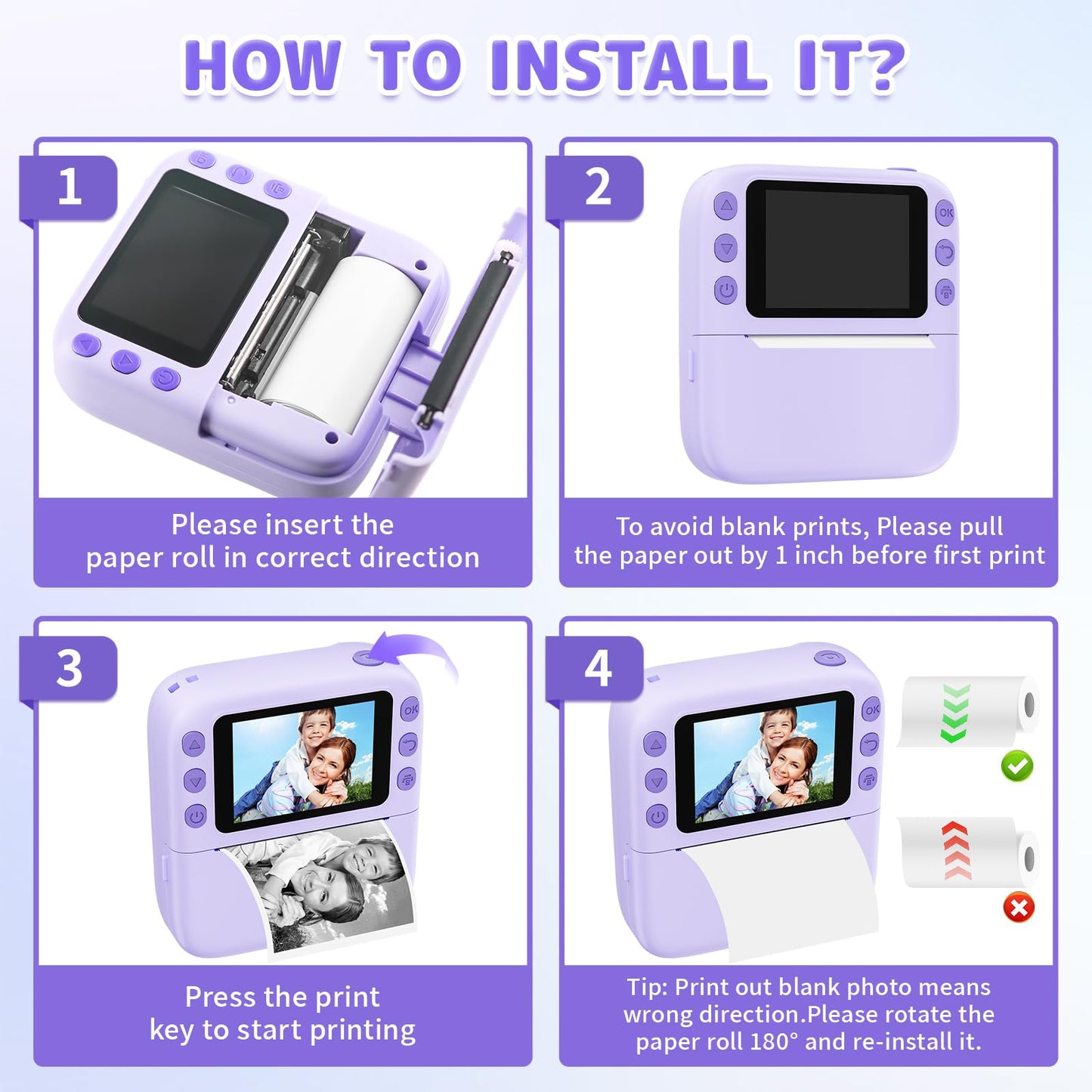 HOW TO INSTALL IT?

1

Please insert the paper roll in correct direction

2

OK

To avoid blank prints, Please pull the paper out by 1 inch before first print

3

OK

Press the print key to start printing

4

OK

Tip: Print out blank photo means wrong direction.Please rotate the paper roll 180° and re-install it.