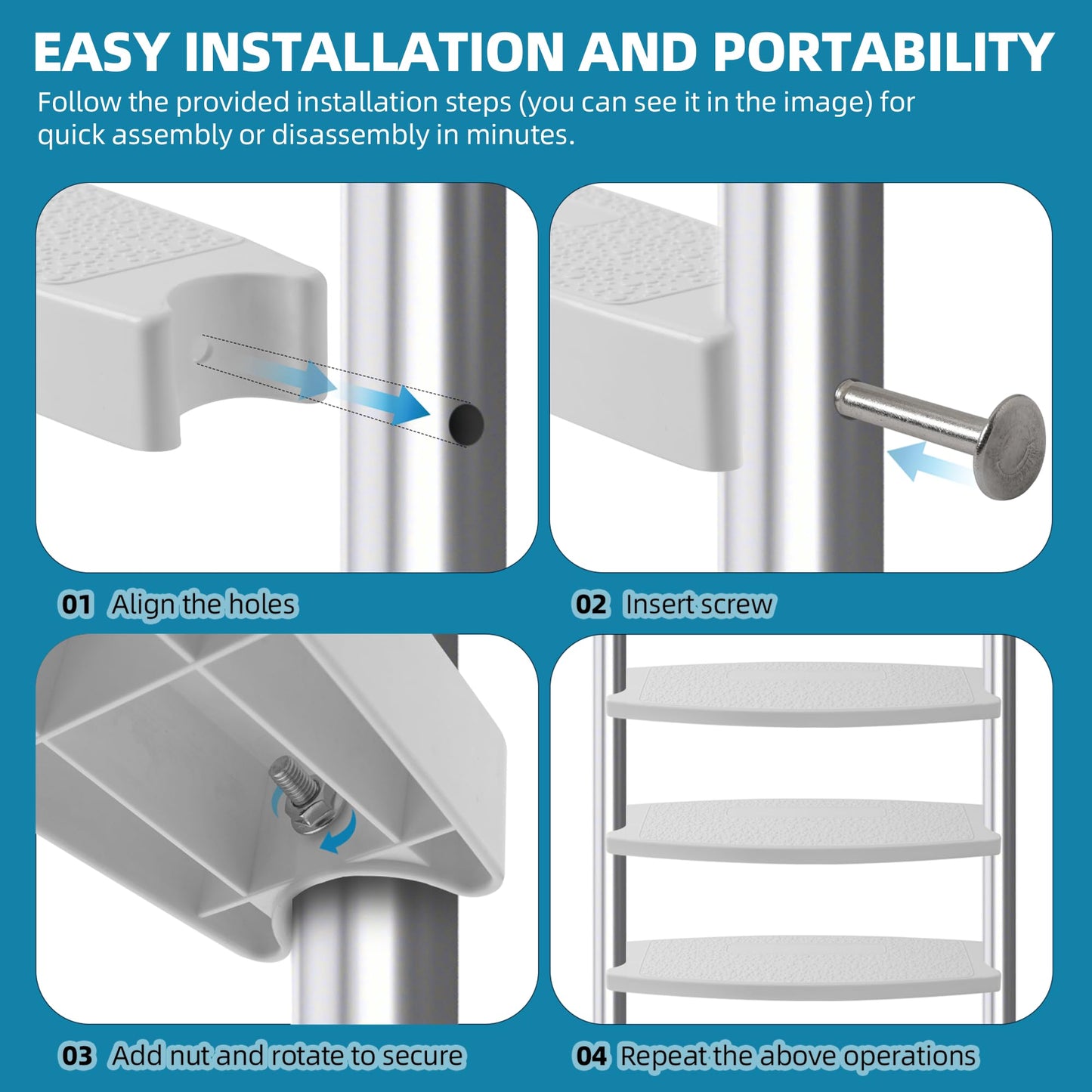 EASY INSTALLATION AND PORTABILITY

Follow the provided installation steps (you can see it in the image) for quick assembly or disassembly in minutes.

01 Align the holes

02 Insert screw

03 Add nut and rotate to secure

04 Repeat the above operations