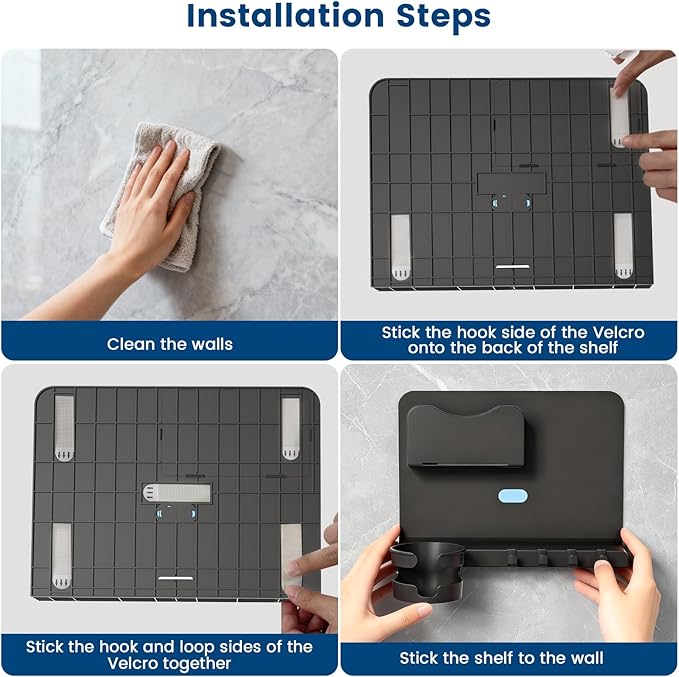 Installation Steps

Clean the walls

Stick the hook side of the Velcro onto the back of the shelf

Stick the hook and loop sides of the Velcro together

Stick the shelf to the wall