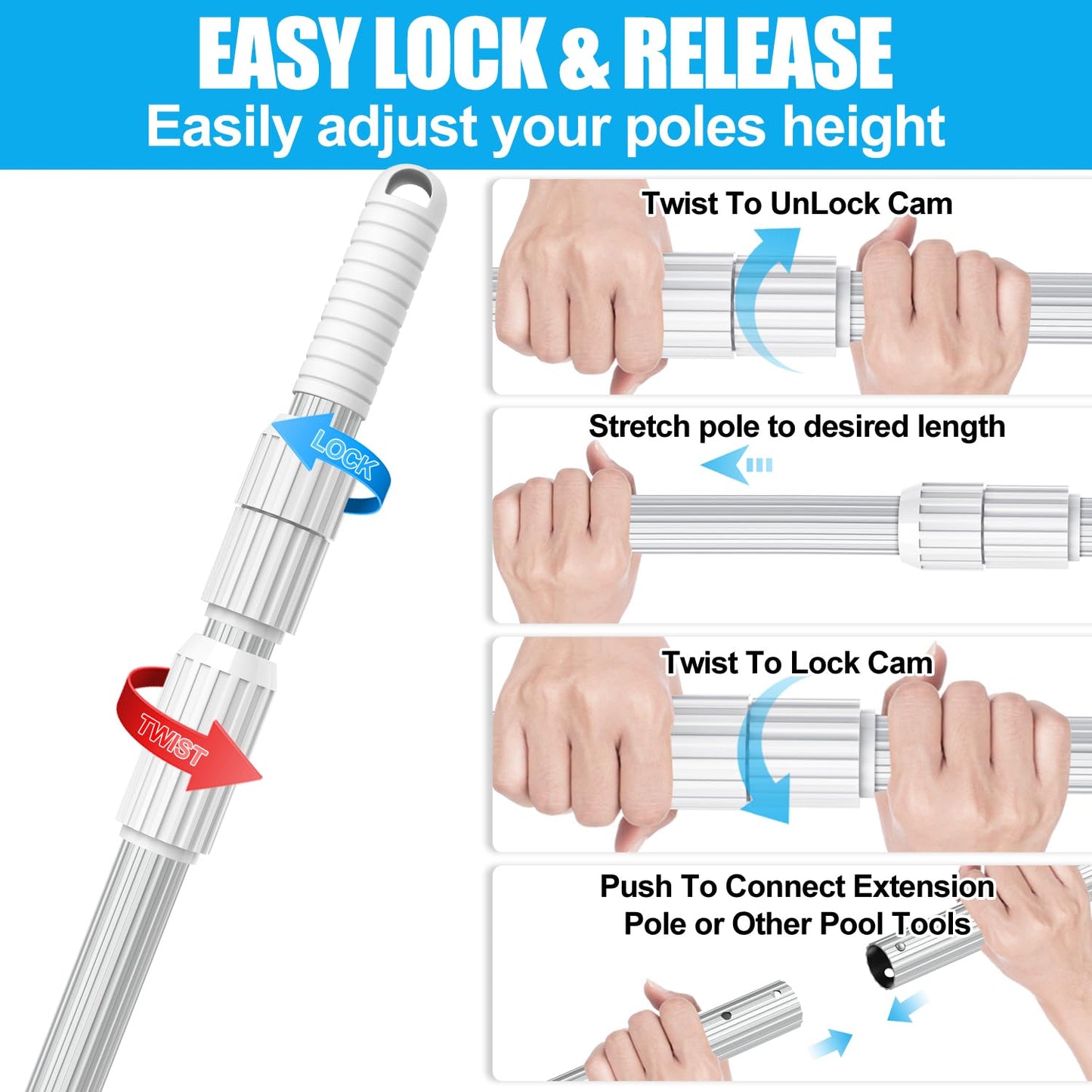 EASY LOCK & RELEASE
Easily adjust your poles height

LOCK

TWIST

Twist To UnLock Cam

Stretch pole to desired length

Twist To Lock Cam

Push To Connect Extension Pole or Other Pool Tools