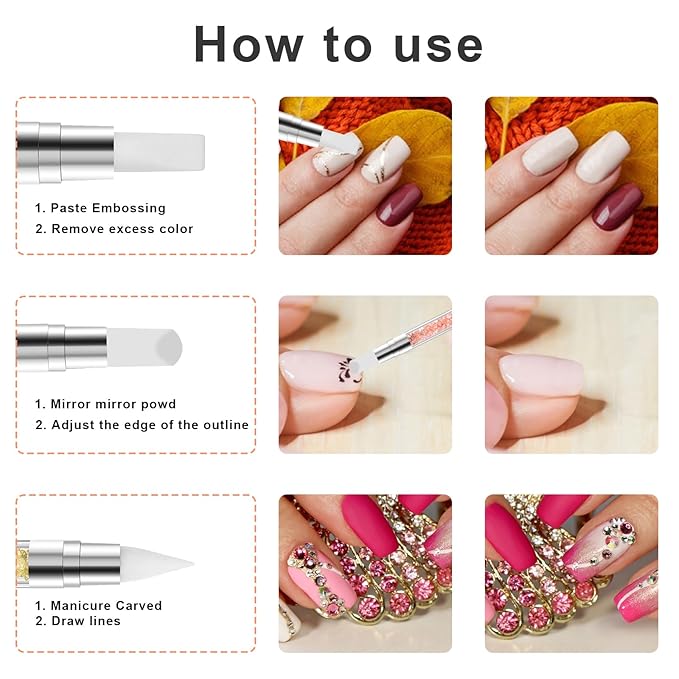 How to use

1. Paste Embossing
2. Remove excess color

1. Mirror mirror powd
2. Adjust the edge of the outline

1. Manicure Carved
2. Draw lines