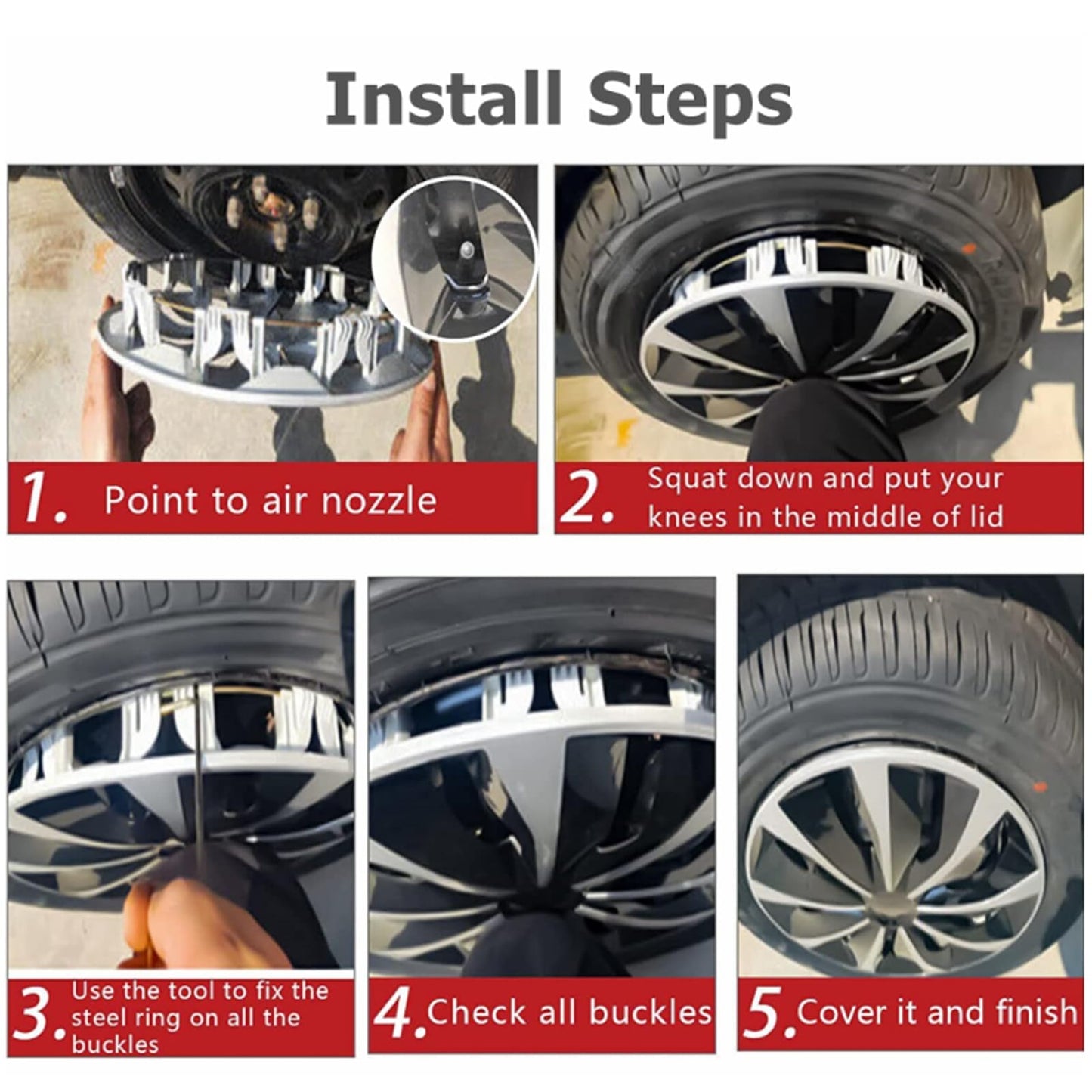 Install Steps

1. Point to air nozzle

2. Squat down and put your knees in the middle of lid

3. Use the tool to fix the steel ring on all the buckles

4. Check all buckles

5. Cover it and finish