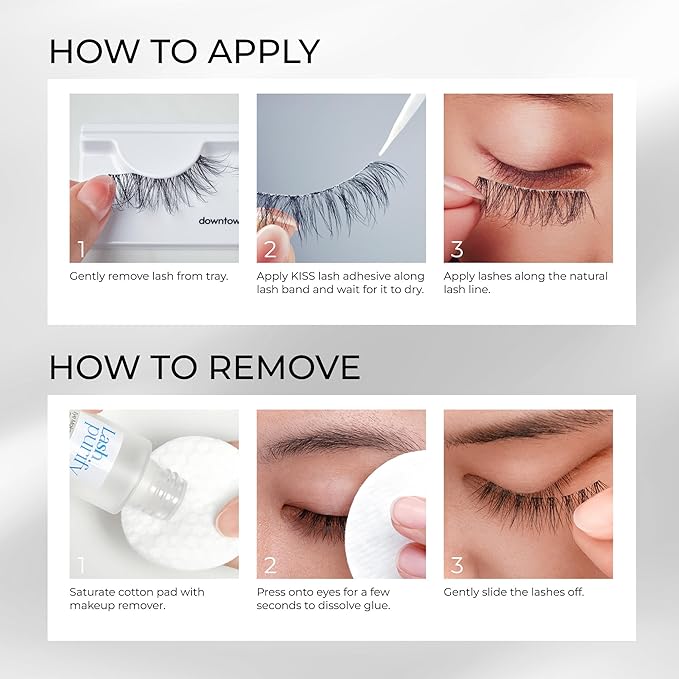 HOW TO APPLY

downtow

1
Gently remove lash from tray.

2
Apply KISS lash adhesive along lash band and wait for it to dry.

3
Apply lashes along the natural lash line.

HOW TO REMOVE

Lash purify

1
Saturate cotton pad with makeup remover.

2
Press onto eyes for a few seconds to dissolve glue.

3
Gently slide the lashes off.