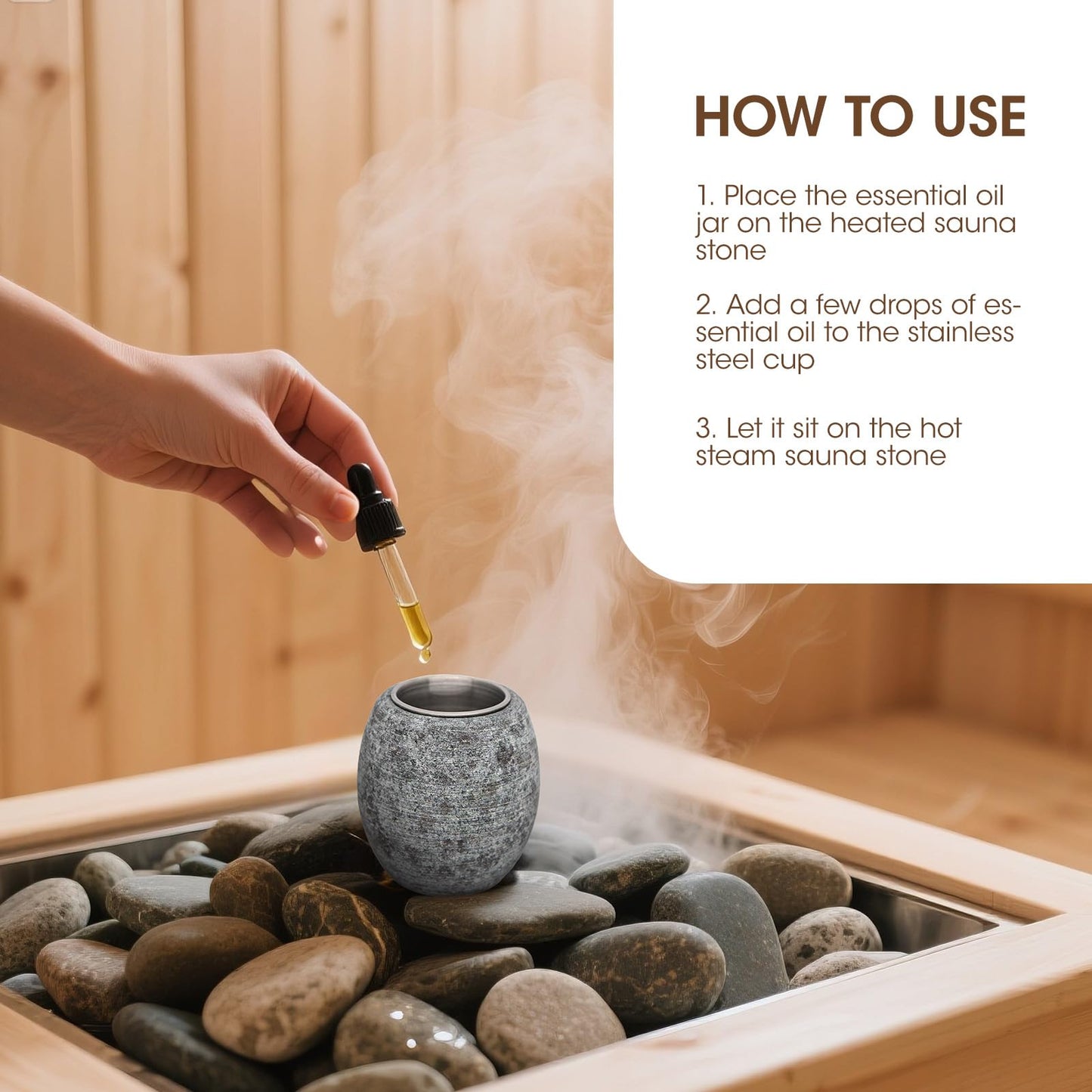 HOW TO USE

1. Place the essential oil jar on the heated sauna stone

2. Add a few drops of essential oil to the stainless steel cup

3. Let it sit on the hot steam sauna stone