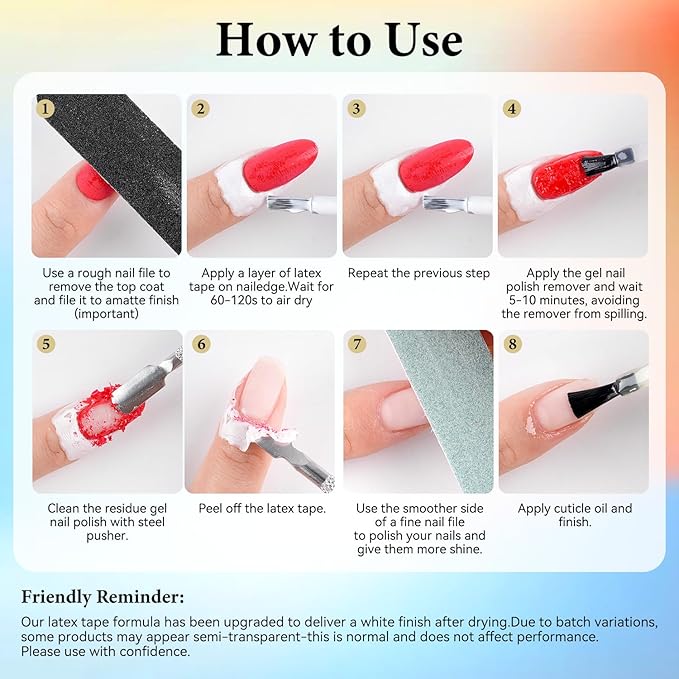 How to Use

1
Use a rough nail file to remove the top coat and file it to amatte finish (important)

2
Apply a layer of latex tape on nailedge.Wait for 60-120s to air dry

3
Repeat the previous step

4
Apply the gel nail polish remover and wait 5-10 minutes, avoiding the remover from spilling.

5
Clean the residue gel nail polish with steel pusher.

6
Peel off the latex tape.

7
Use the smoother side of a fine nail file to polish your nails and give them more shine.

8
Apply cuticle oil and finish.

Friendly Reminder:
Our latex tape formula has been upgraded to deliver a white finish after drying.Due to batch variations, some products may appear semi-transparent-this is normal and does not affect performance. Please use with confidence.