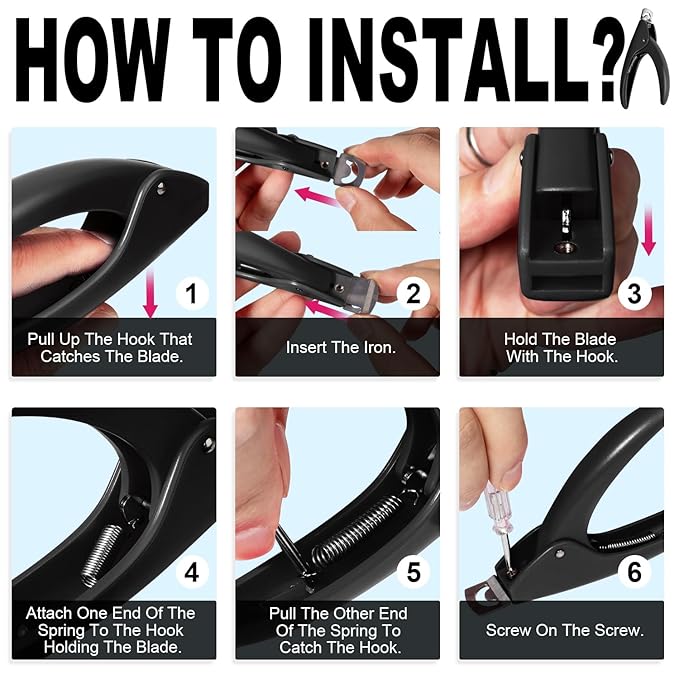 HOW TO INSTALL?

1
Pull Up The Hook That Catches The Blade.

2
Insert The Iron.

3
Hold The Blade With The Hook.

4
Attach One End Of The Spring To The Hook Holding The Blade.

5
Pull The Other End Of The Spring To Catch The Hook.

6
Screw On The Screw.