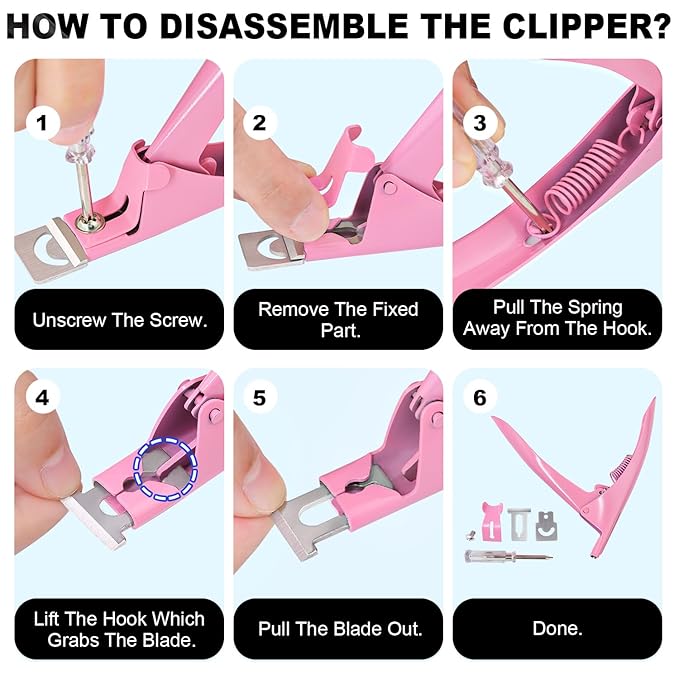 HOW TO DISASSEMBLE THE CLIPPER?

1

Unscrew The Screw.

2

Remove The Fixed Part.

3

Pull The Spring Away From The Hook.

4

Lift The Hook Which Grabs The Blade.

5

Pull The Blade Out.

6

Done.