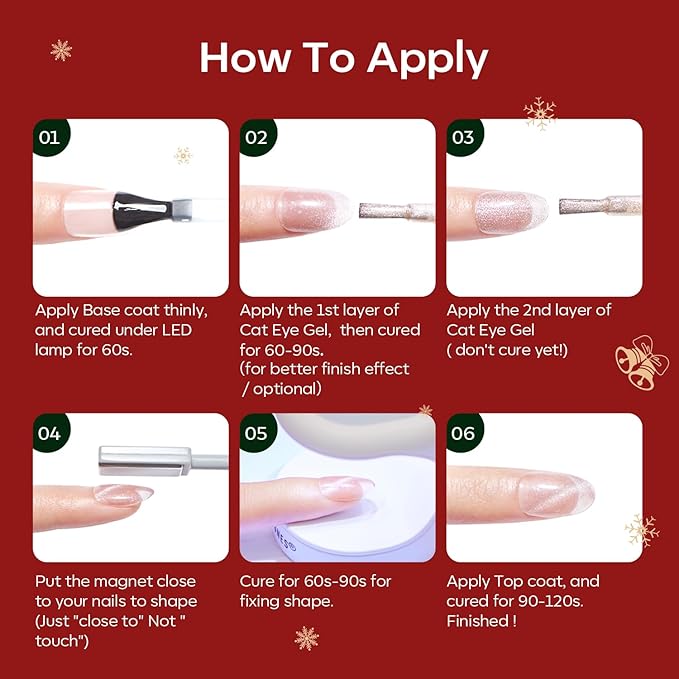 How To Apply

01

Apply Base coat thinly, and cured under LED lamp for 60s.

02

Apply the 1st layer of Cat Eye Gel, then cured for 60-90s. (for better finish effect / optional)

03

Apply the 2nd layer of Cat Eye Gel ( don't cure yet!)

04

Put the magnet close to your nails to shape (Just "close to" Not " touch")

05

Cure for 60s-90s for fixing shape.

06

Apply Top coat, and cured for 90-120s. Finished !