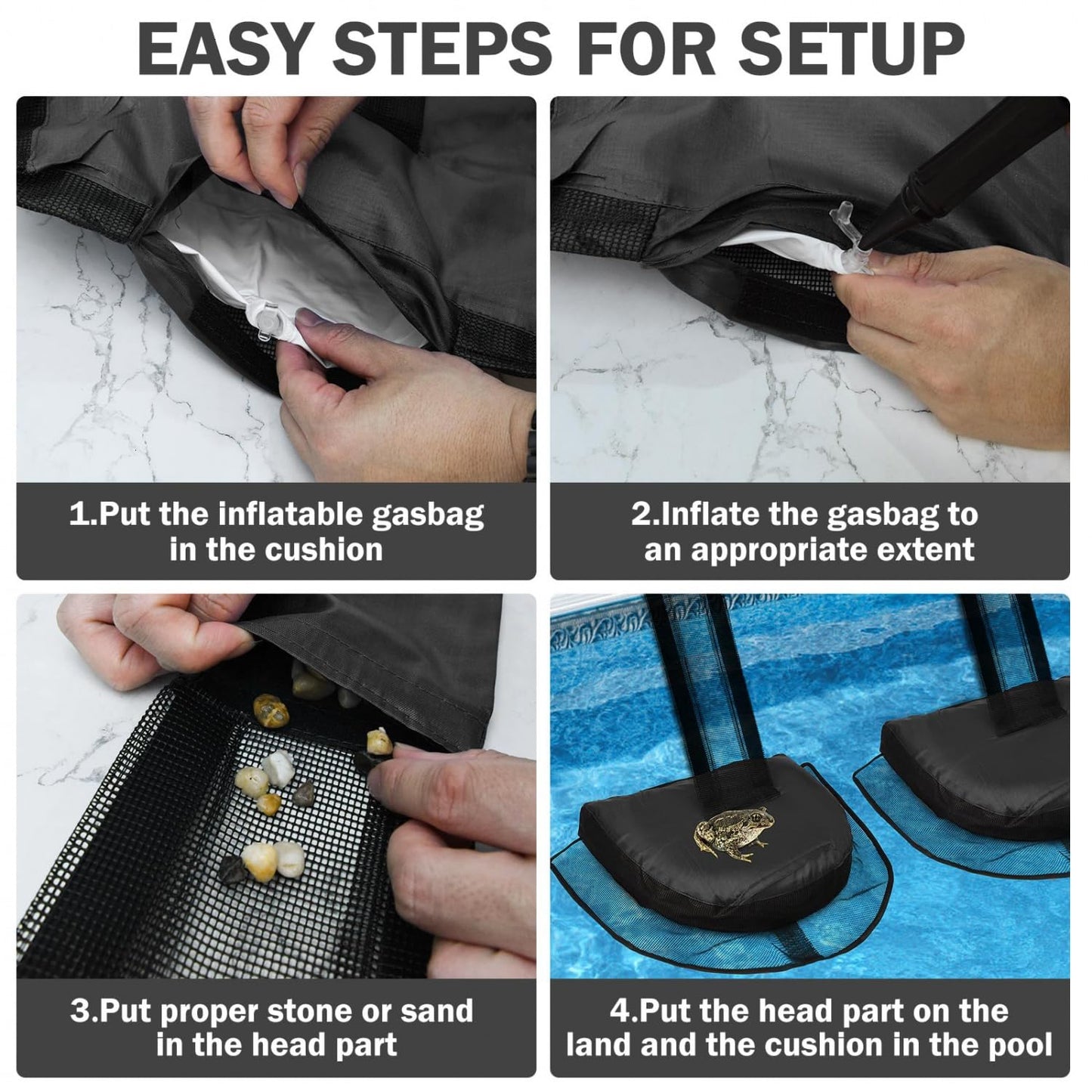 EASY STEPS FOR SETUP

1.Put the inflatable gasbag in the cushion

2.Inflate the gasbag to an appropriate extent

3.Put proper stone or sand in the head part

4.Put the head part on the land and the cushion in the pool