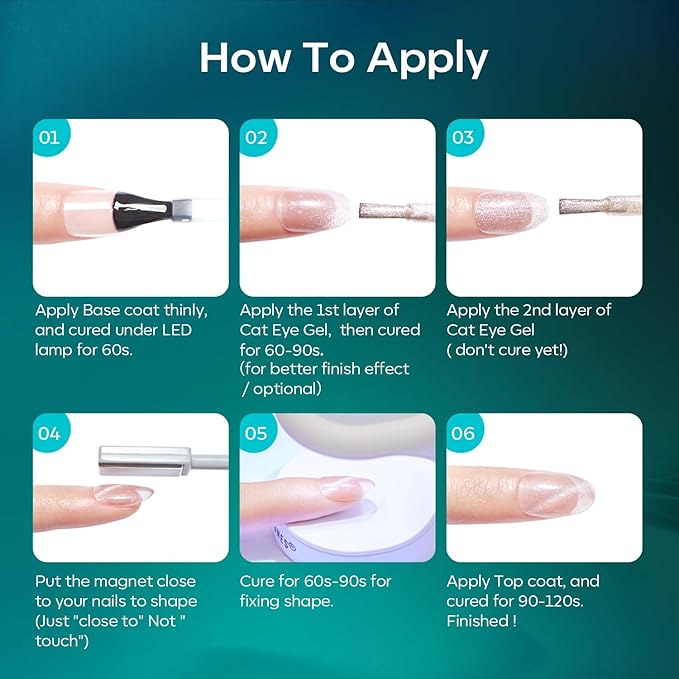 How To Apply

01

Apply Base coat thinly, and cured under LED lamp for 60s.

02

Apply the 1st layer of Cat Eye Gel, then cured for 60-90s. (for better finish effect / optional)

03

Apply the 2nd layer of Cat Eye Gel ( don't cure yet!)

04

Put the magnet close to your nails to shape (Just "close to" Not " touch")

05

Cure for 60s-90s for fixing shape.

06

Apply Top coat, and cured for 90-120s. Finished !