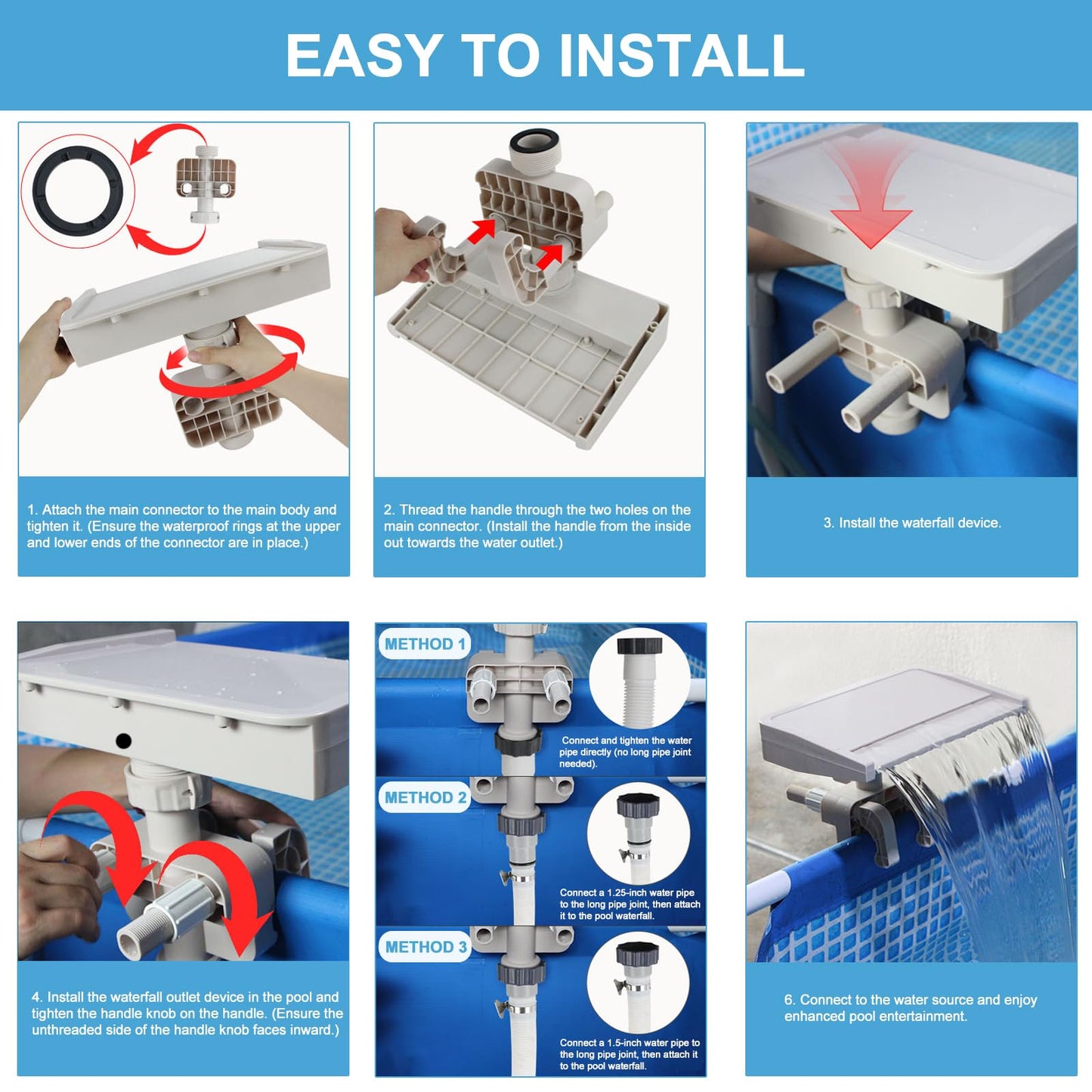 EASY TO INSTALL

1. Attach the main connector to the main body and tighten it. (Ensure the waterproof rings at the upper and lower ends of the connector are in place.)

2. Thread the handle through the two holes on the main connector. (Install the handle from the inside out towards the water outlet.)

3. Install the waterfall device.

4. Install the waterfall outlet device in the pool and tighten the handle knob on the handle. (Ensure the unthreaded side of the handle knob faces inward.)

METHOD 1

Connect and tighten the water pipe directly (no long pipe joint needed).

METHOD 2

Connect a 1.25-inch water pipe to the long pipe joint, then attach it to the pool waterfall.

METHOD 3

Connect a 1.5-inch water pipe to the long pipe joint, then attach it to the pool waterfall.

6. Connect to the water source and enjoy enhanced pool entertainment.