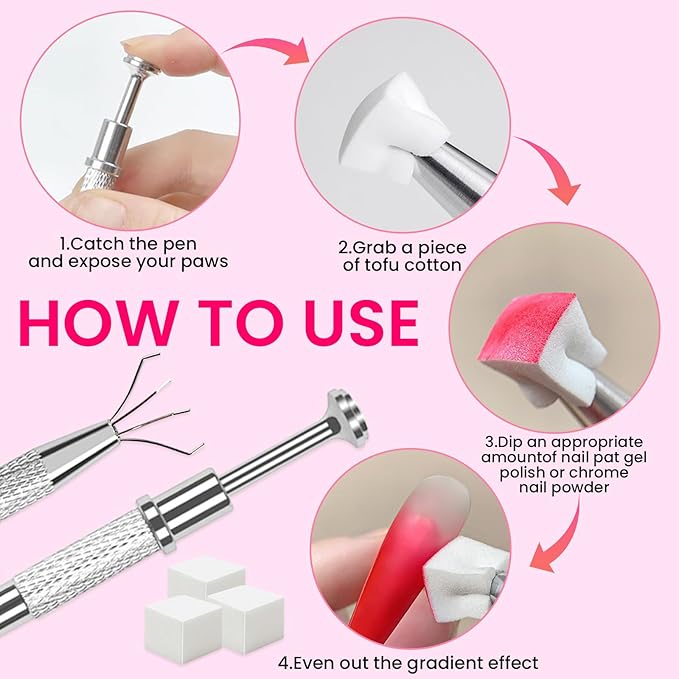 1.Catch the pen and expose your paws

2.Grab a piece of tofu cotton

HOW TO USE

3.Dip an appropriate amountof nail pat gel polish or chrome nail powder

4.Even out the gradient effect