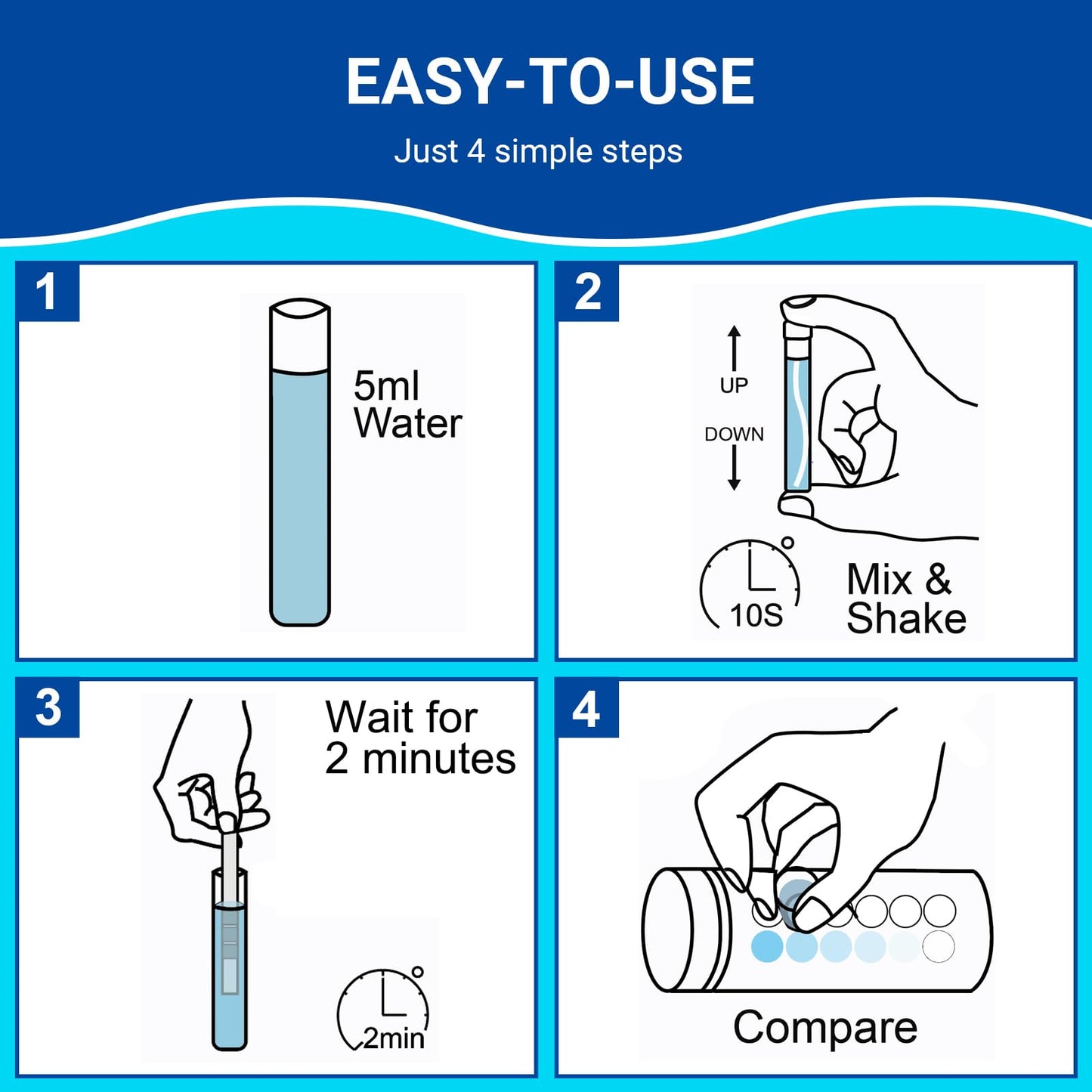 EASY-TO-USE

Just 4 simple steps

1

5ml Water

2

UP

DOWN

10S

Mix & Shake

3

Wait for 2 minutes

2min

4

Compare