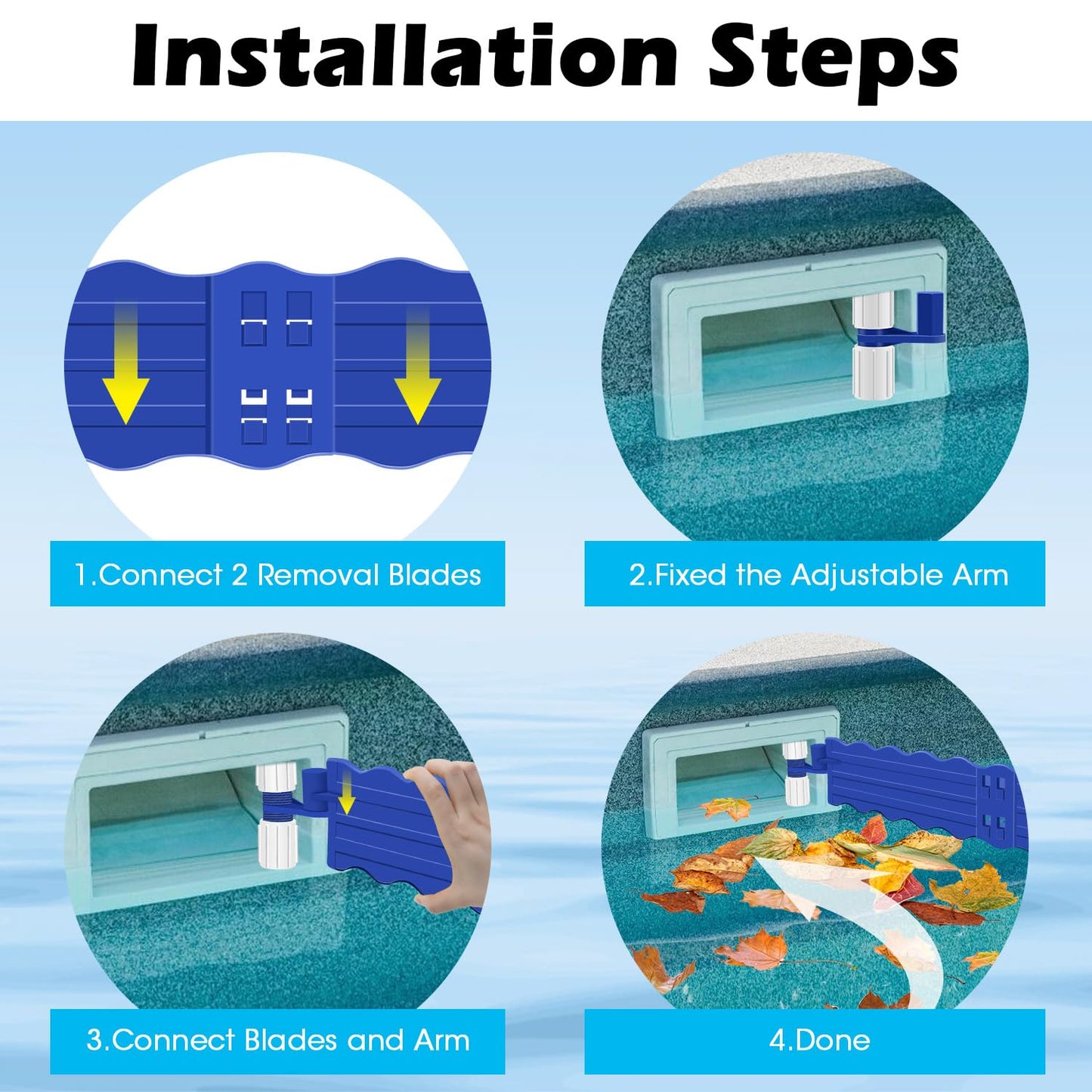 Installation Steps

1.Connect 2 Removal Blades

2.Fixed the Adjustable Arm

3.Connect Blades and Arm

4.Done