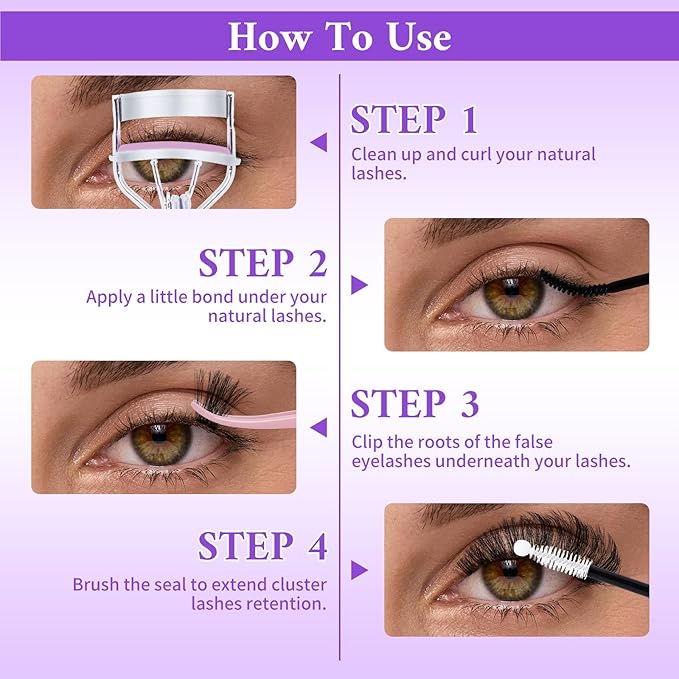 How To Use

STEP 1
Clean up and curl your natural lashes.

STEP 2
Apply a little bond under your natural lashes.

STEP 3
Clip the roots of the false eyelashes underneath your lashes.

STEP 4
Brush the seal to extend cluster lashes retention.