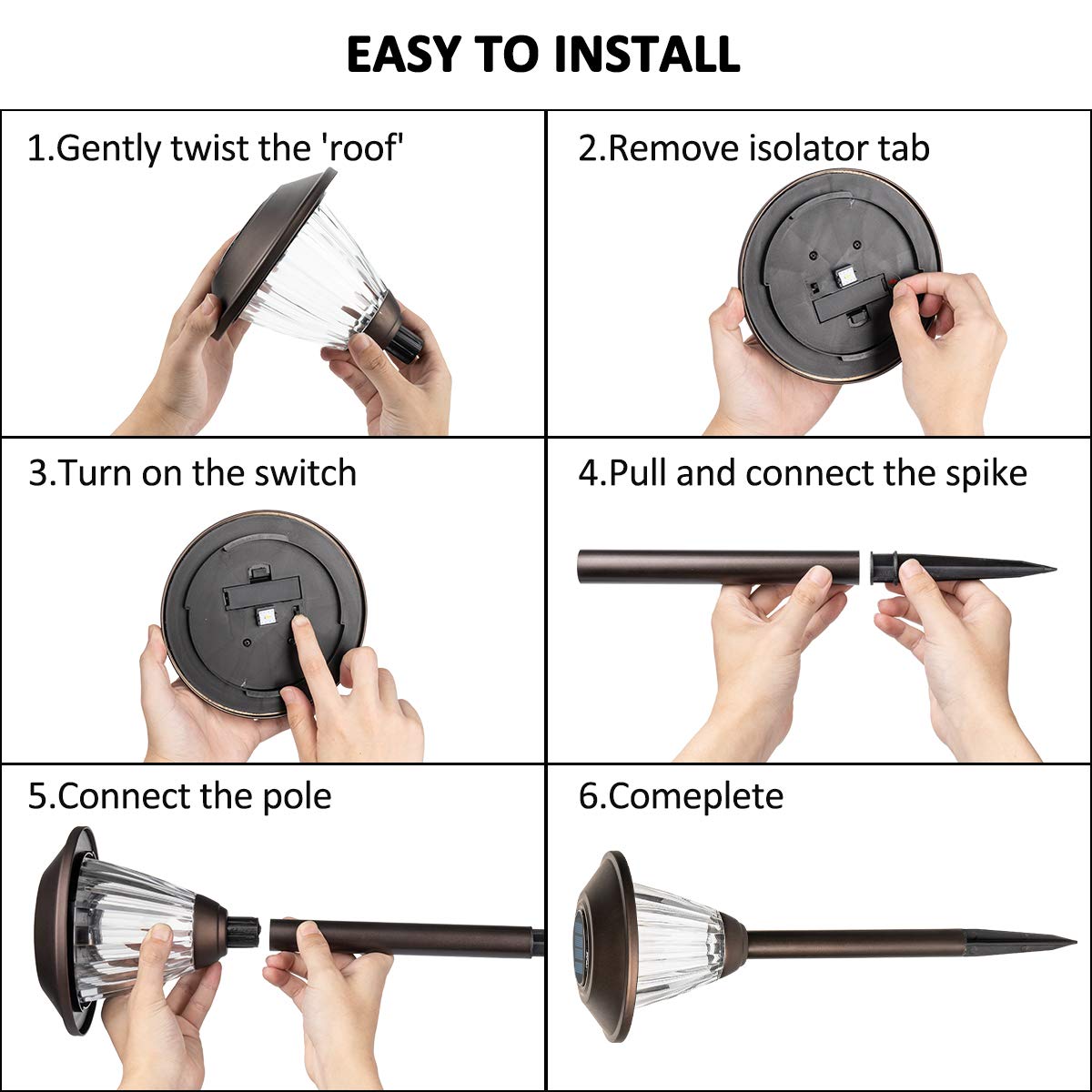 EASY TO INSTALL

1.Gently twist the 'roof'

2.Remove isolator tab

3.Turn on the switch

4.Pull and connect the spike

5.Connect the pole

6.Comeplete