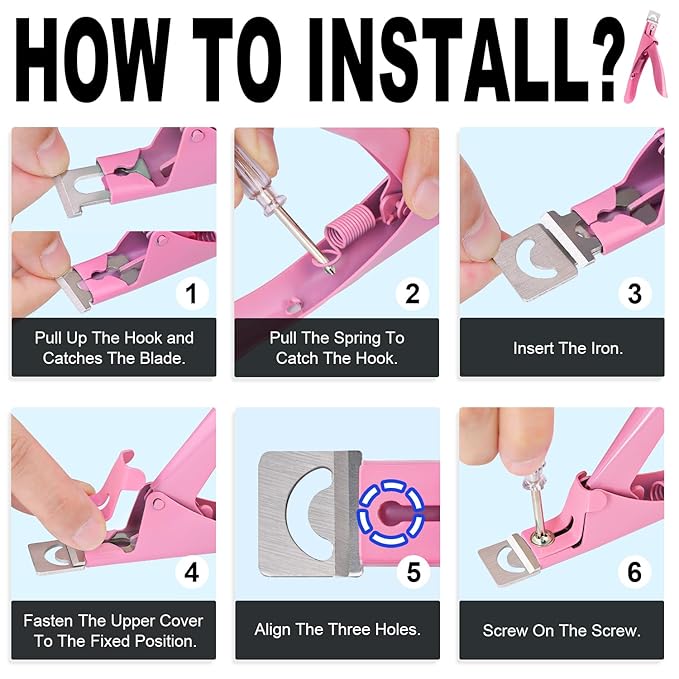 HOW TO INSTALL?

1

Pull Up The Hook and Catches The Blade.

2

Pull The Spring To Catch The Hook.

3

Insert The Iron.

4

Fasten The Upper Cover To The Fixed Position.

5

Align The Three Holes.

6

Screw On The Screw.