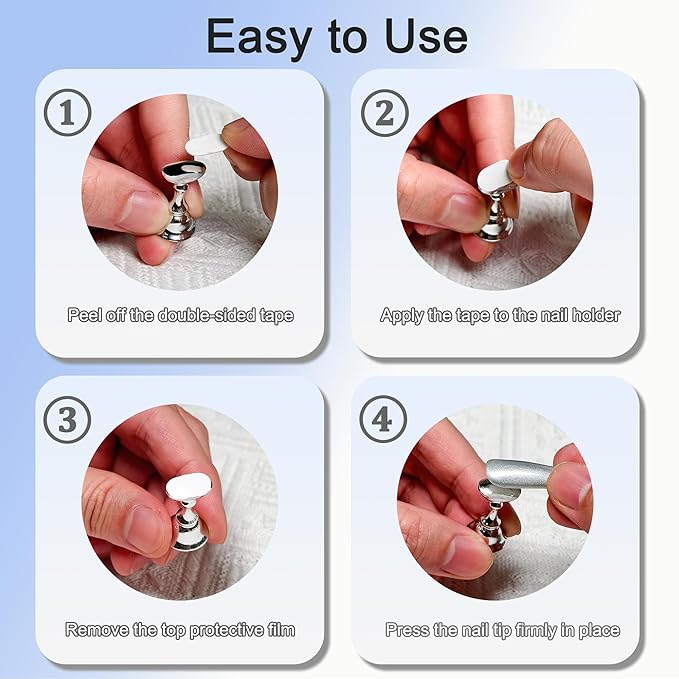 Easy to Use

1

Peel off the double-sided tape

2

Apply the tape to the nail holder

3

Remove the top protective film

4

Press the nail tip firmly in place