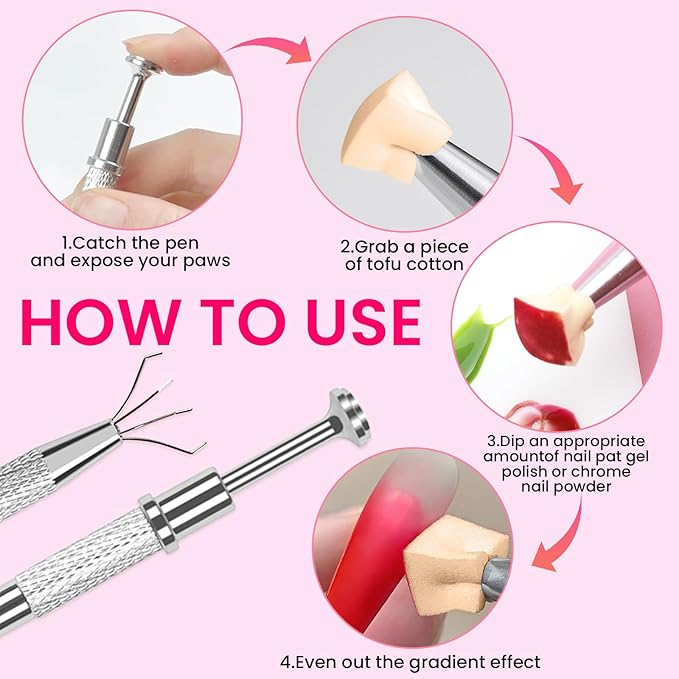 1.Catch the pen and expose your paws

2.Grab a piece of tofu cotton

HOW TO USE

3.Dip an appropriate amountof nail pat gel polish or chrome nail powder

4.Even out the gradient effect