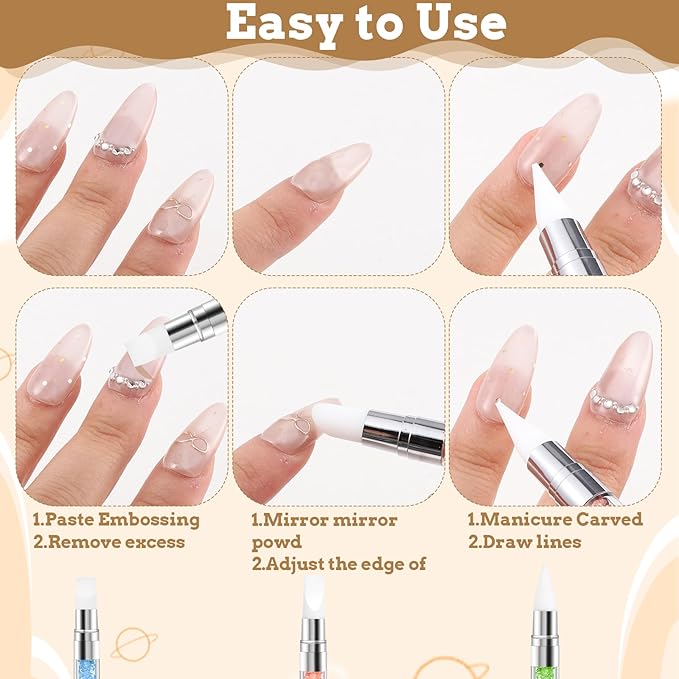 Easy to Use

1.Paste Embossing
2.Remove excess

1.Mirror mirror powd
2.Adjust the edge of

1.Manicure Carved
2.Draw lines