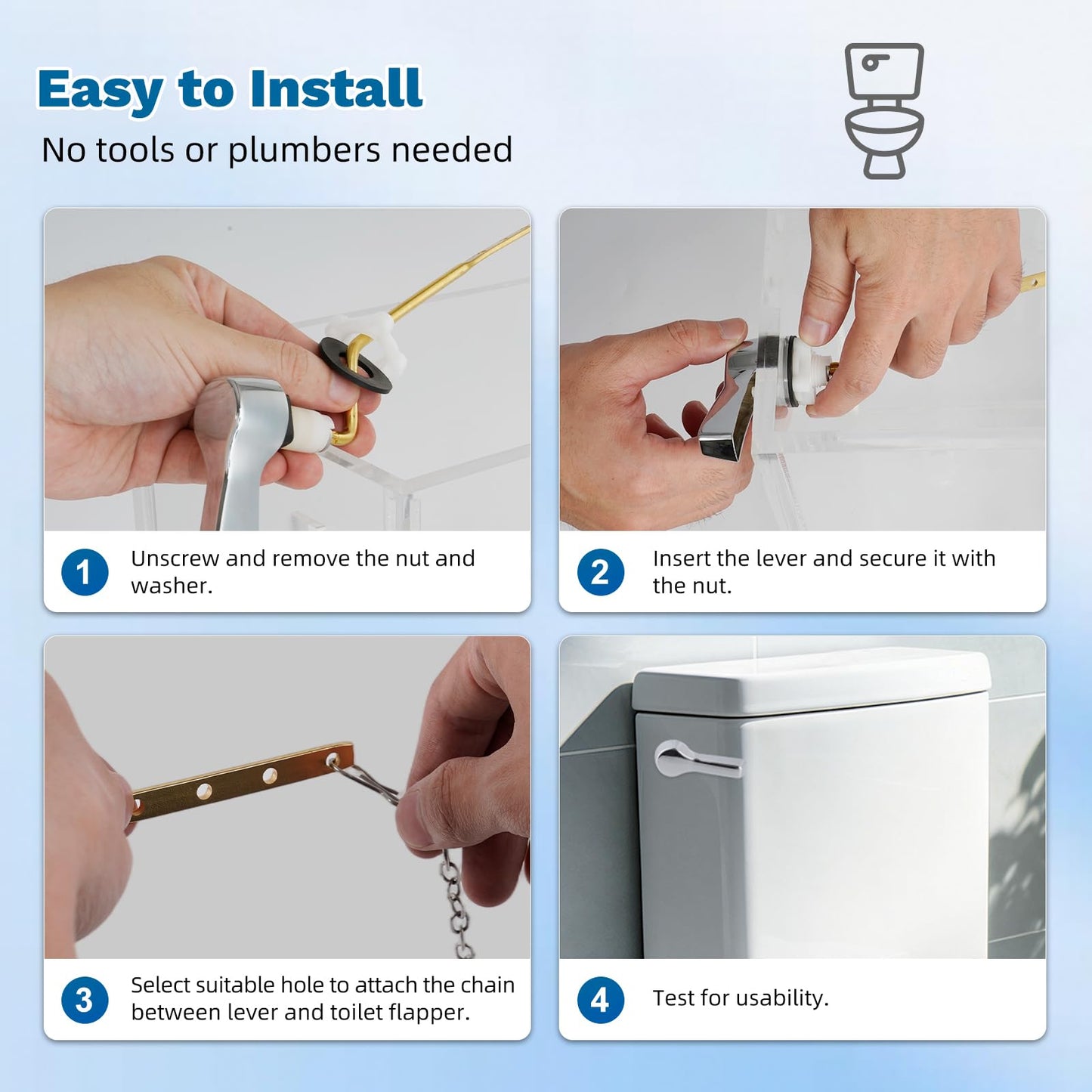 Easy to Install

No tools or plumbers needed

1 Unscrew and remove the nut and washer.

2 Insert the lever and secure it with the nut.

3 Select suitable hole to attach the chain between lever and toilet flapper.

4 Test for usability.