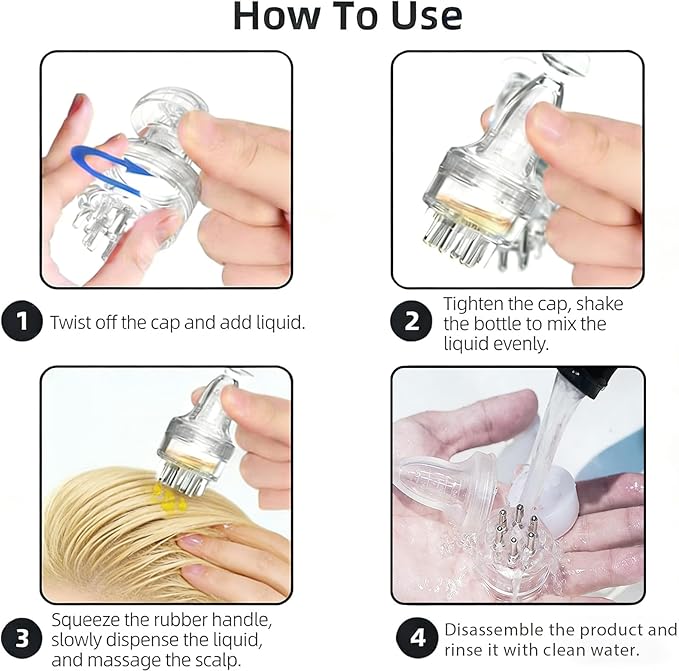 How To Use

1 Twist off the cap and add liquid.

2 Tighten the cap, shake the bottle to mix the liquid evenly.

3 Squeeze the rubber handle, slowly dispense the liquid, and massage the scalp.

4 Disassemble the product and rinse it with clean water.