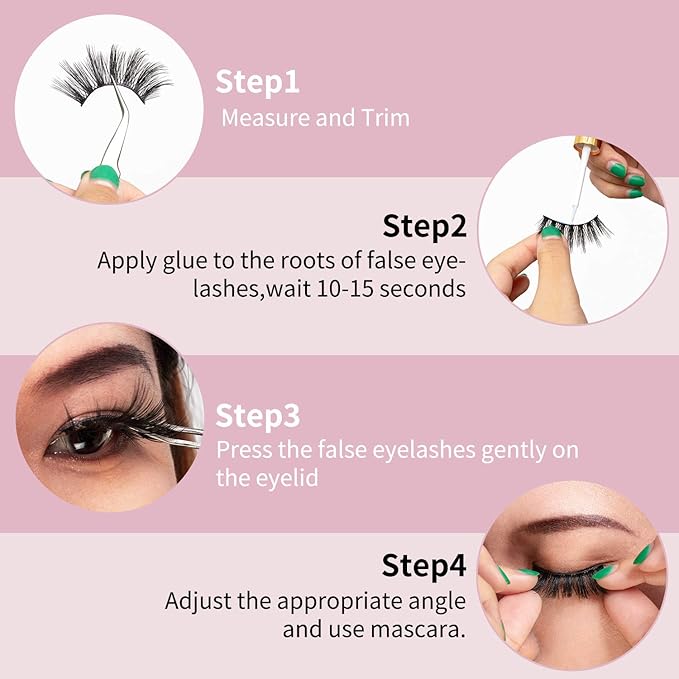 Step1
Measure and Trim

Step2
Apply glue to the roots of false eyelashes,wait 10-15 seconds

Step3
Press the false eyelashes gently on the eyelid

Step4
Adjust the appropriate angle and use mascara.