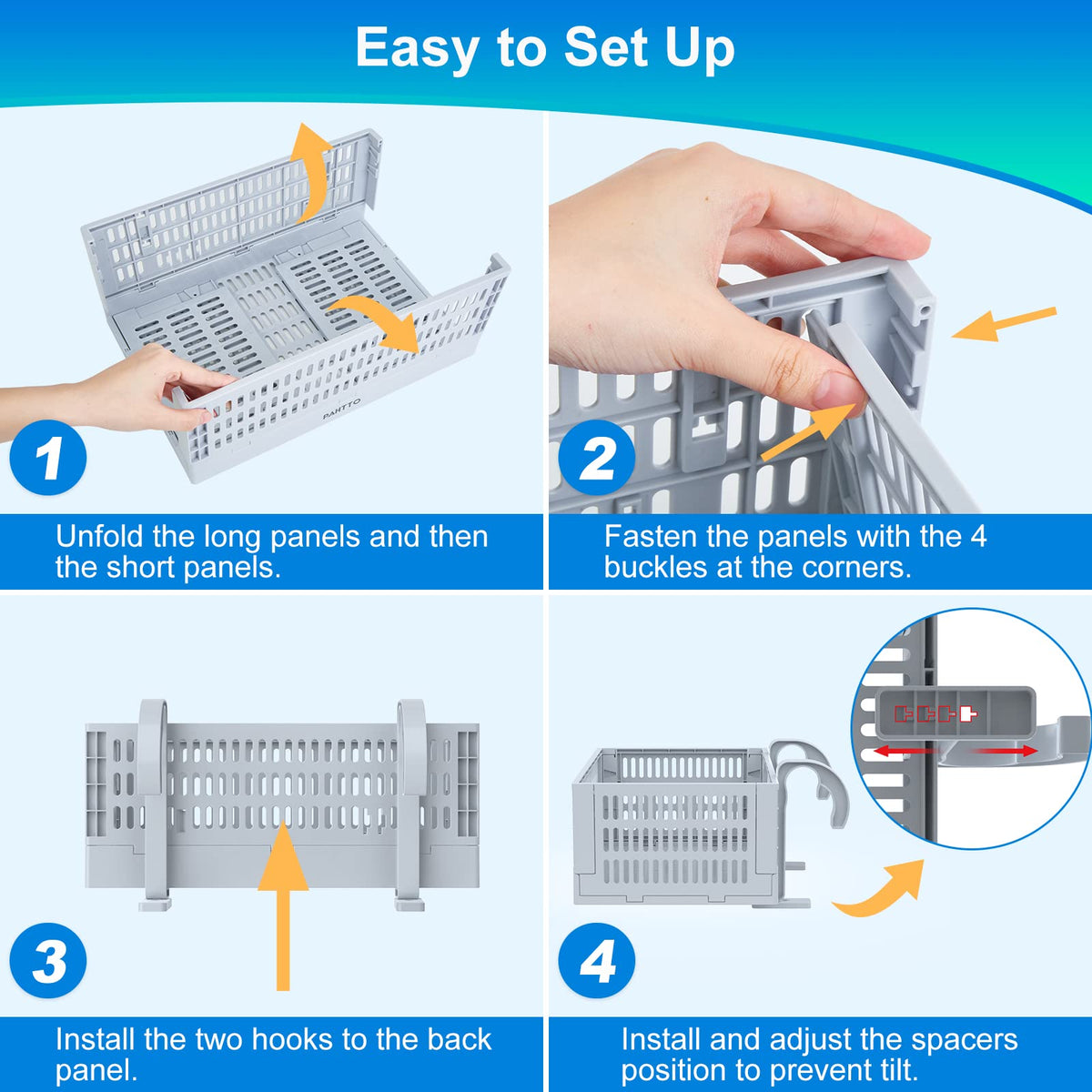 Easy to Set Up

PAHTTO

1

Unfold the long panels and then the short panels.

2

Fasten the panels with the 4 buckles at the corners.

3

Install the two hooks to the back panel.

4

Install and adjust the spacers position to prevent tilt.