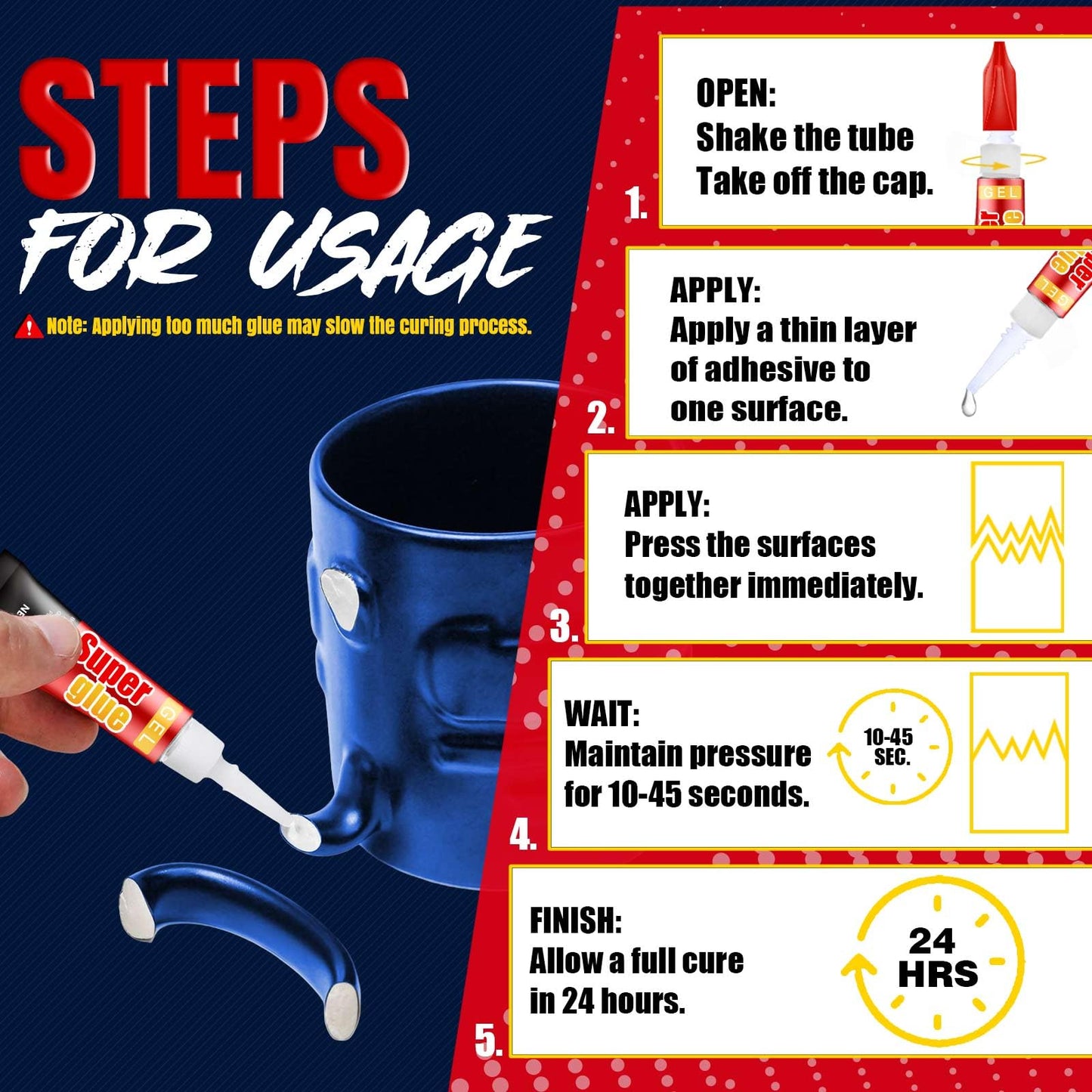 STEPS FOR USAGE

Note: Applying too much glue may slow the curing process.

Super glue GEL

1. OPEN: Shake the tube Take off the cap.

GEL

2. APPLY: Apply a thin layer of adhesive to one surface.

GEL

3. APPLY: Press the surfaces together immediately.

4. WAIT: Maintain pressure for 10-45 seconds.

10-45 SEC.

5. FINISH: Allow a full cure in 24 hours.

24 HRS