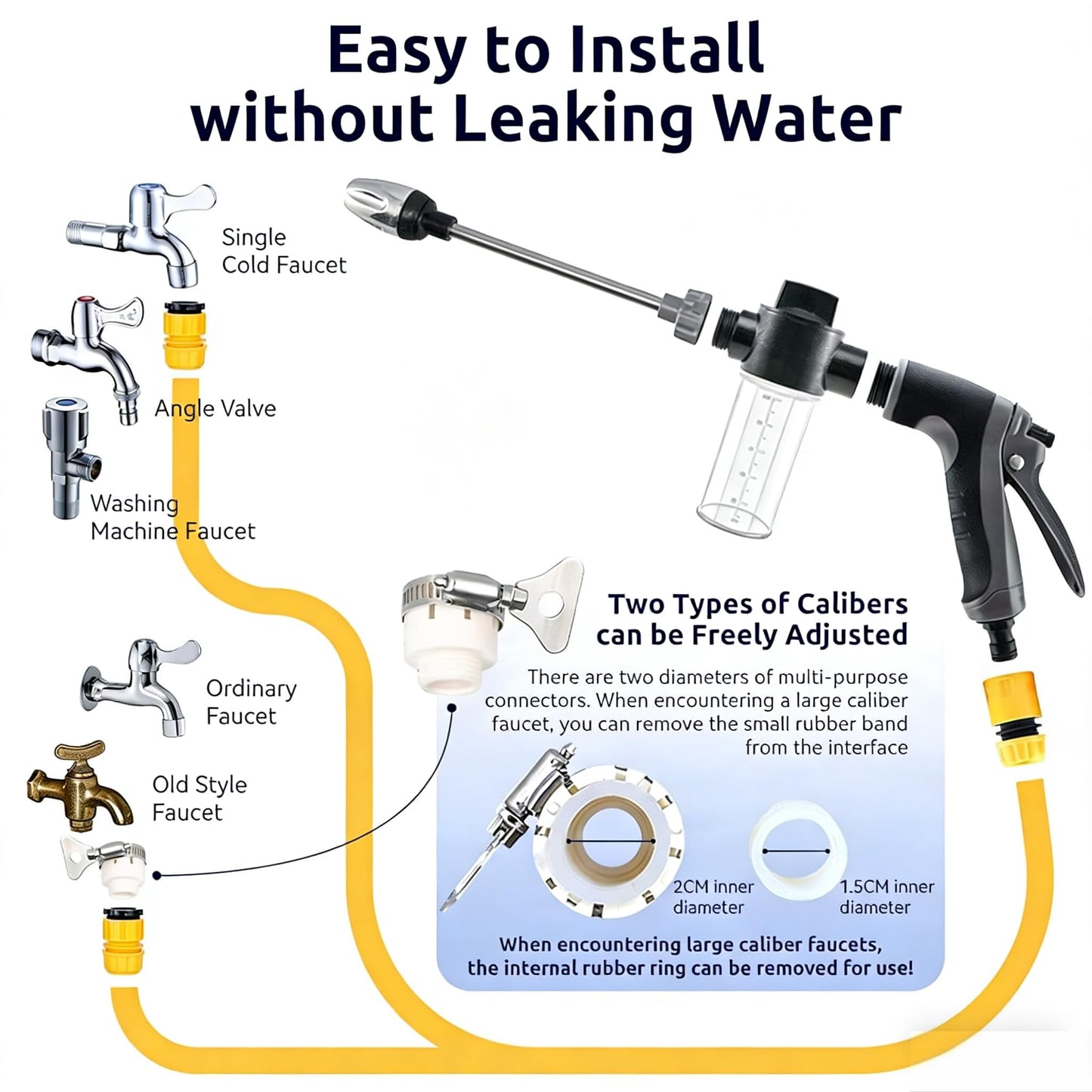 Easy to Install without Leaking Water

Single Cold Faucet

Angle Valve

Washing Machine Faucet

Ordinary Faucet

Old Style Faucet

Two Types of Calibers can be Freely Adjusted

There are two diameters of multi-purpose connectors. When encountering a large caliber faucet, you can remove the small rubber band from the interface

2CM inner diameter

1.5CM inner diameter

When encountering large caliber faucets, the internal rubber ring can be removed for use!