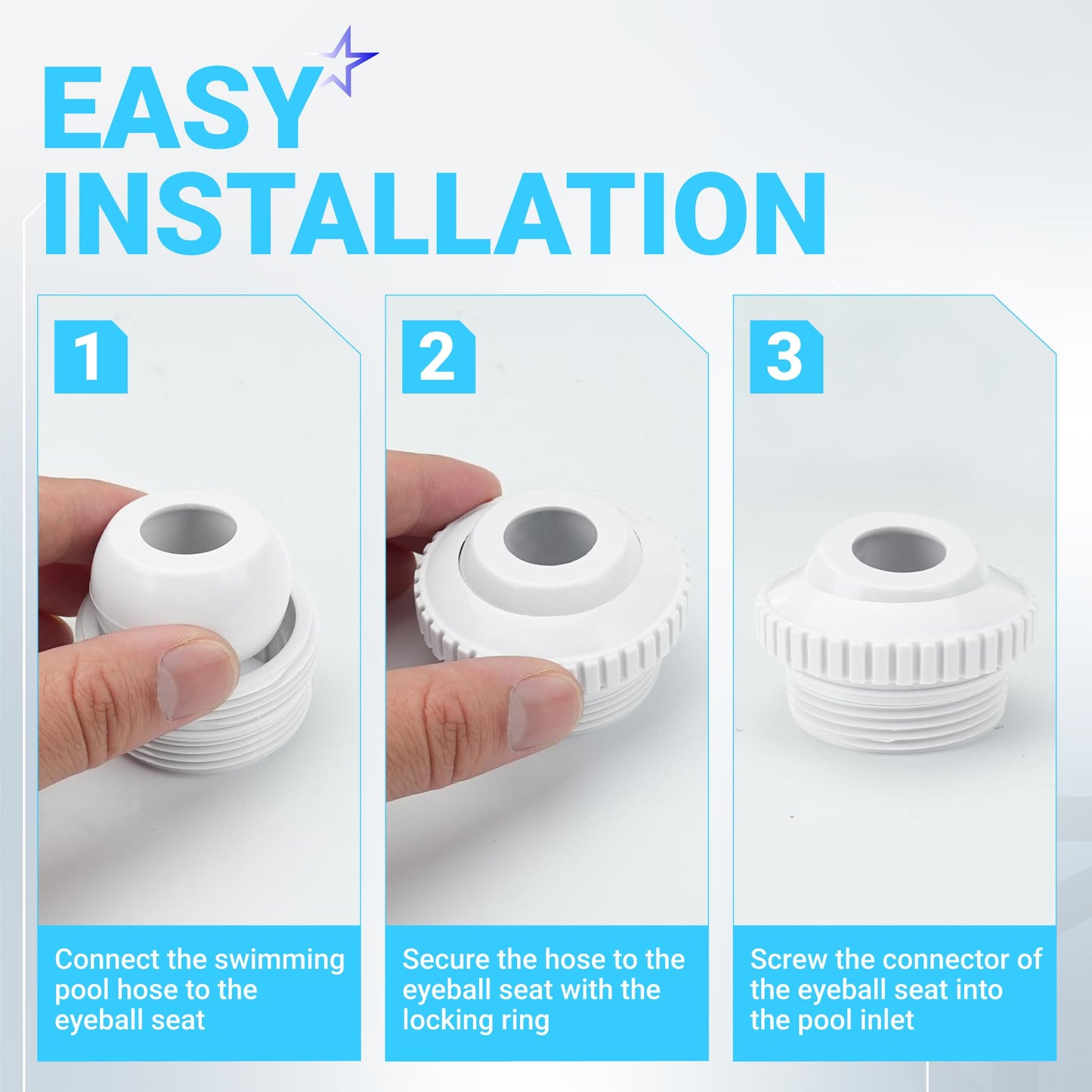 EASY
INSTALLATION

1

Connect the swimming pool hose to the eyeball seat

2

Secure the hose to the eyeball seat with the locking ring

3

Screw the connector of the eyeball seat into the pool inlet