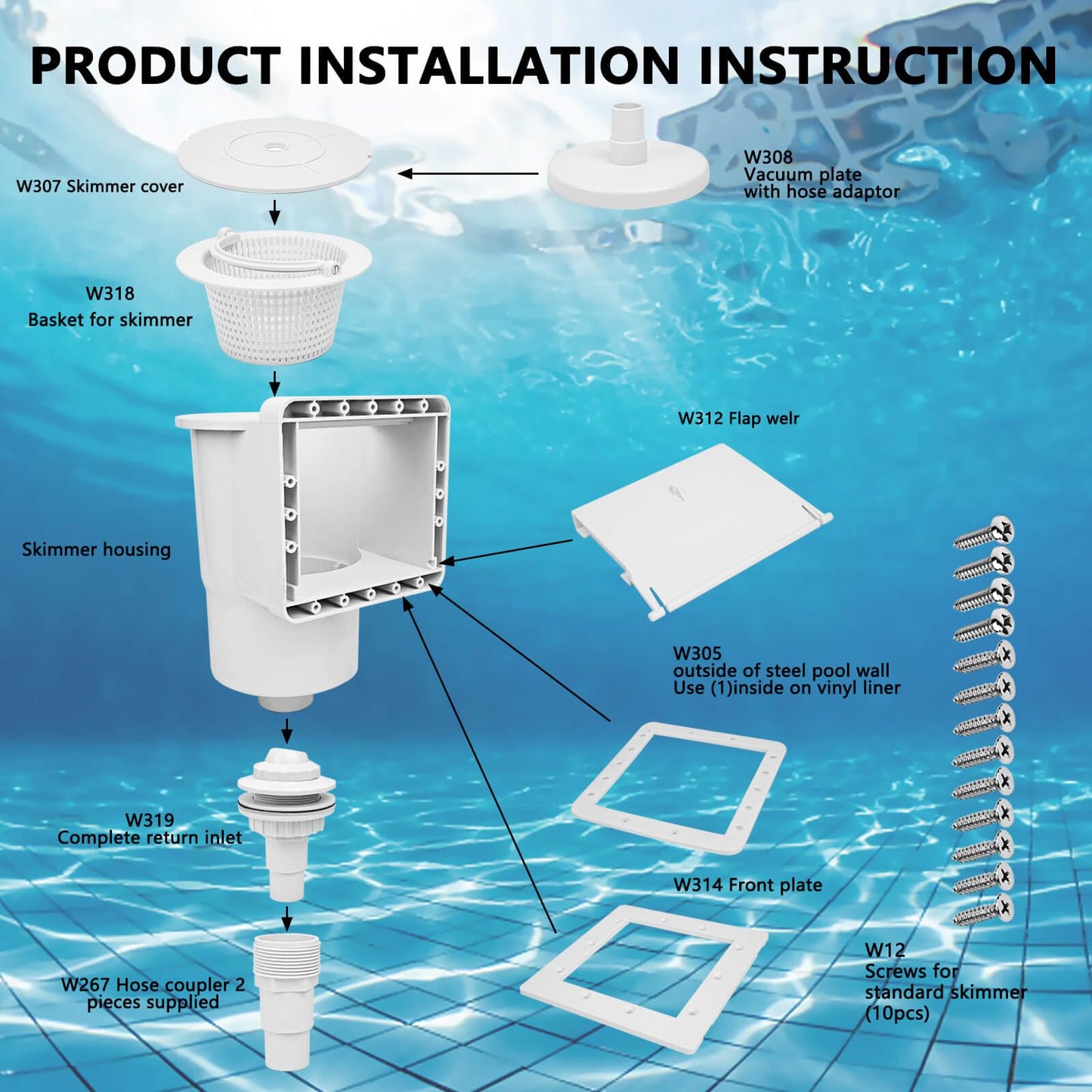 PRODUCT INSTALLATION INSTRUCTION

W307 Skimmer cover

W308
Vacuum plate
with hose adaptor

W318
Basket for skimmer

W312 Flap welr

Skimmer housing

W305
outside of steel pool wall
Use (1)inside on vinyl liner

W319
Complete return inlet

W314 Front plate

W267 Hose coupler 2 pieces supplied

W12
Screws for standard skimmer
(10pcs)