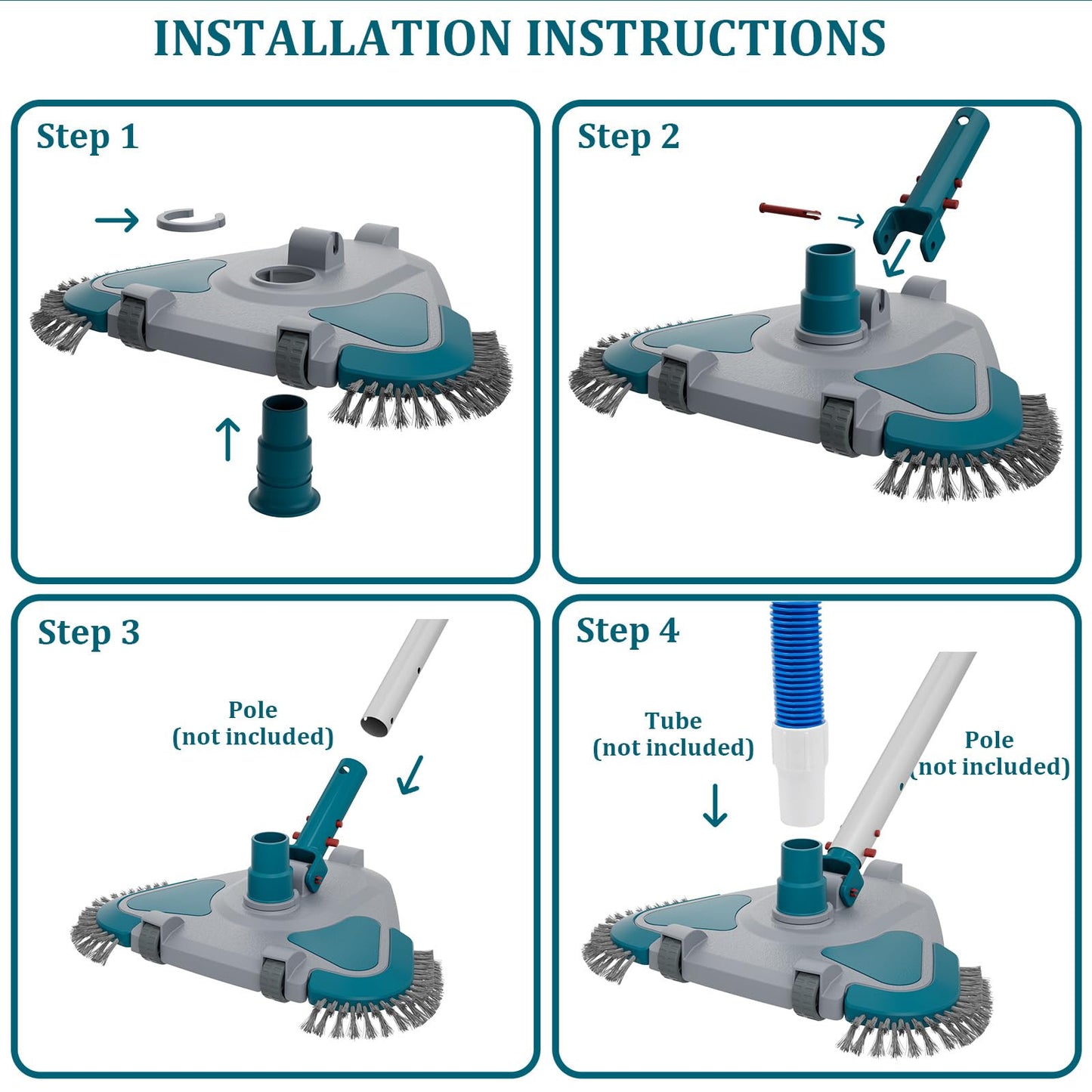 INSTALLATION INSTRUCTIONS

Step 1

Step 2

Step 3

Pole
(not included)

Step 4

Tube
(not included)

Pole
(not included)