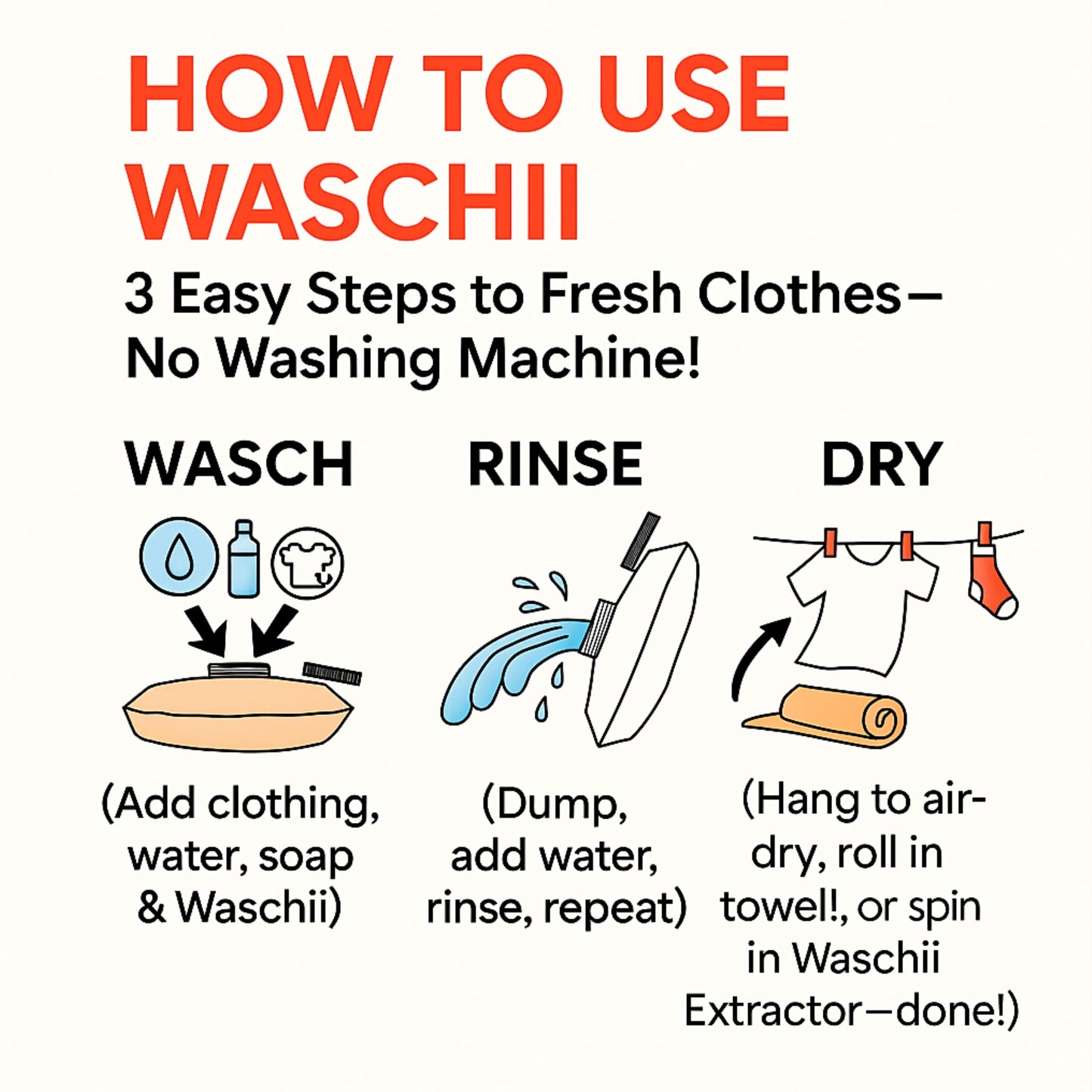 HOW TO USE WASCHII

3 Easy Steps to Fresh Clothes— No Washing Machine!

WASCH

(Add clothing, water, soap & Waschii)

RINSE

(Dump, add water, rinse, repeat)

DRY

(Hang to air-dry, roll in towel!, or spin in Waschii Extractor—done!)